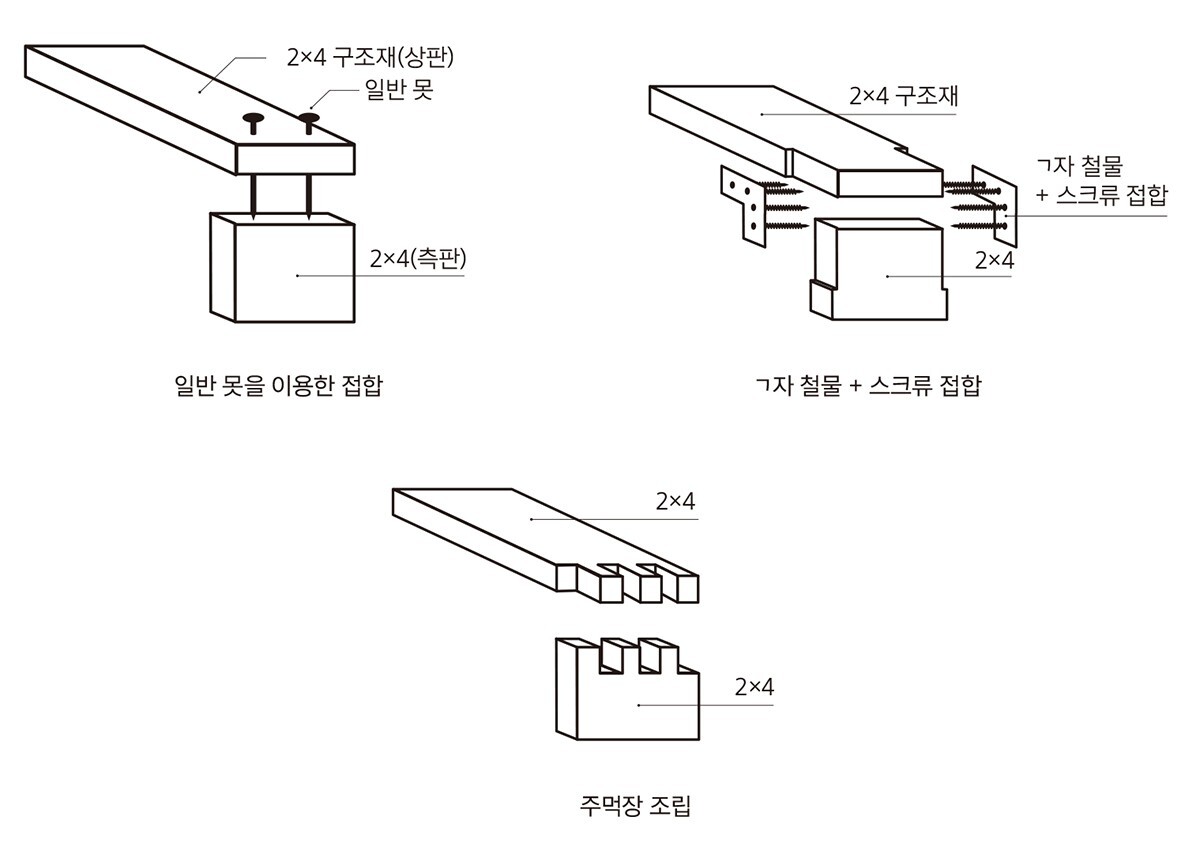 2×4 구조재(상판)
일반 못
2×4(측판)

일반 못을 이용한 접합

2×4 구조재
ㄱ자 철물
+ 스크류 접합
2×4

ㄱ자 철물 + 스크류 접합

2×4
2×4

주먹장 조립