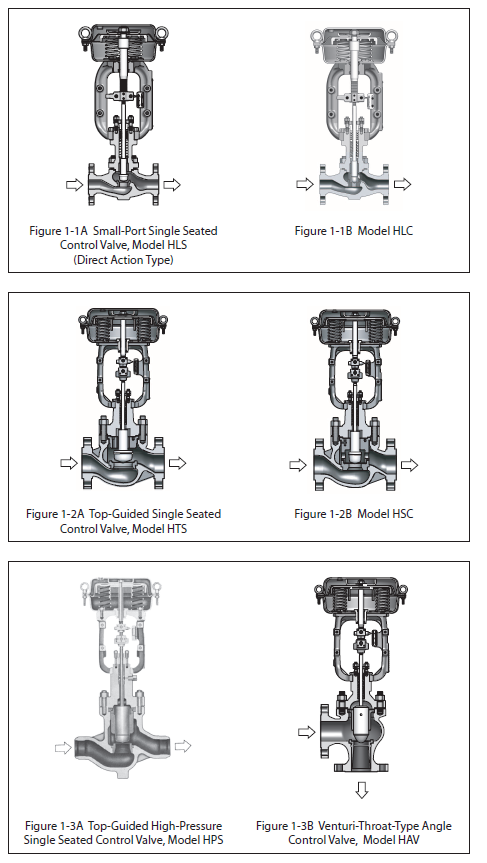 Figure 1-1A Small-Port Single Seated Control Valve, Model HLS (Direct Action Type)

Figure 1-1B Model HLC

Figure 1-2A Top-Guided Single Seated Control Valve, Model HTS

Figure 1-2B Model HSC

Figure 1-3A Top-Guided High-Pressure Single Seated Control Valve, Model HPS

Figure 1-3B Venturi-Throat-Type Angle Control Valve, Model HAV