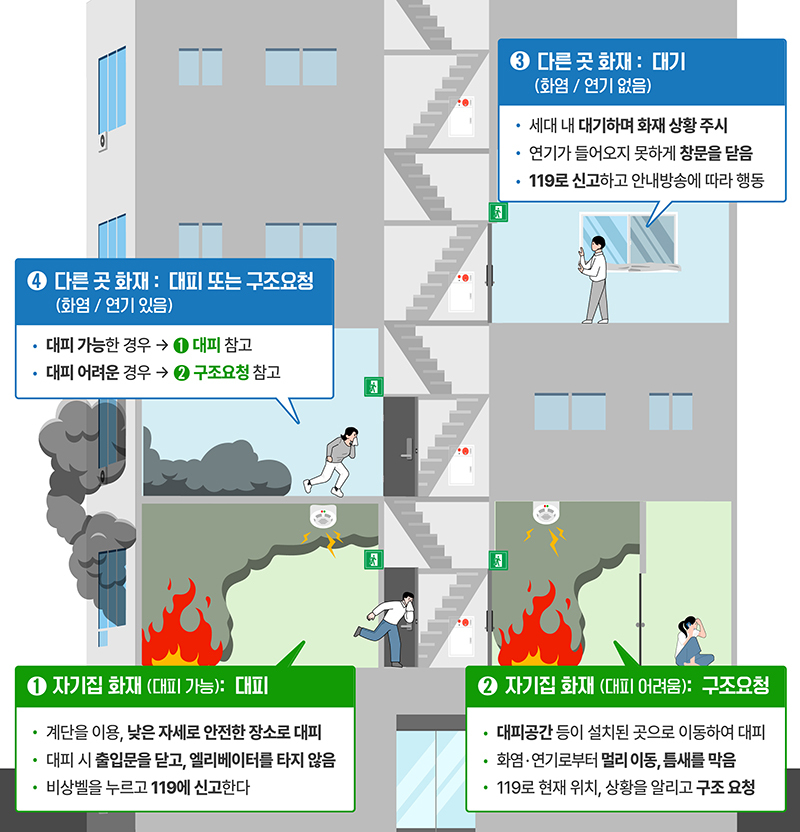 ❸ 다른 곳 화재 : 대기
(화염 / 연기 없음)

• 세대 내 대기하며 화재 상황 주시
• 연기가 들어오지 못하게 창문을 닫음
• 119로 신고하고 안내방송에 따라 행동

❹ 다른 곳 화재 : 대피 또는 구조요청
(화염 / 연기 있음)

• 대피 가능한 경우 → ❶ 대피 참고
• 대피 어려운 경우 → ❷ 구조요청 참고

❶ 자기집 화재 (대피 가능): 대피

• 계단을 이용, 낮은 자세로 안전한 장소로 대피
• 대피 시 출입문을 닫고, 엘리베이터를 타지 않음
• 비상벨을 누르고 119에 신고한다

❷ 자기집 화재 (대피 어려움): 구조요청

• 대피공간 등이 설치된 곳으로 이동하여 대피
• 화염·연기로부터 멀리 이동, 틈새를 막음
• 119로 현재 위치, 상황을 알리고 구조 요청