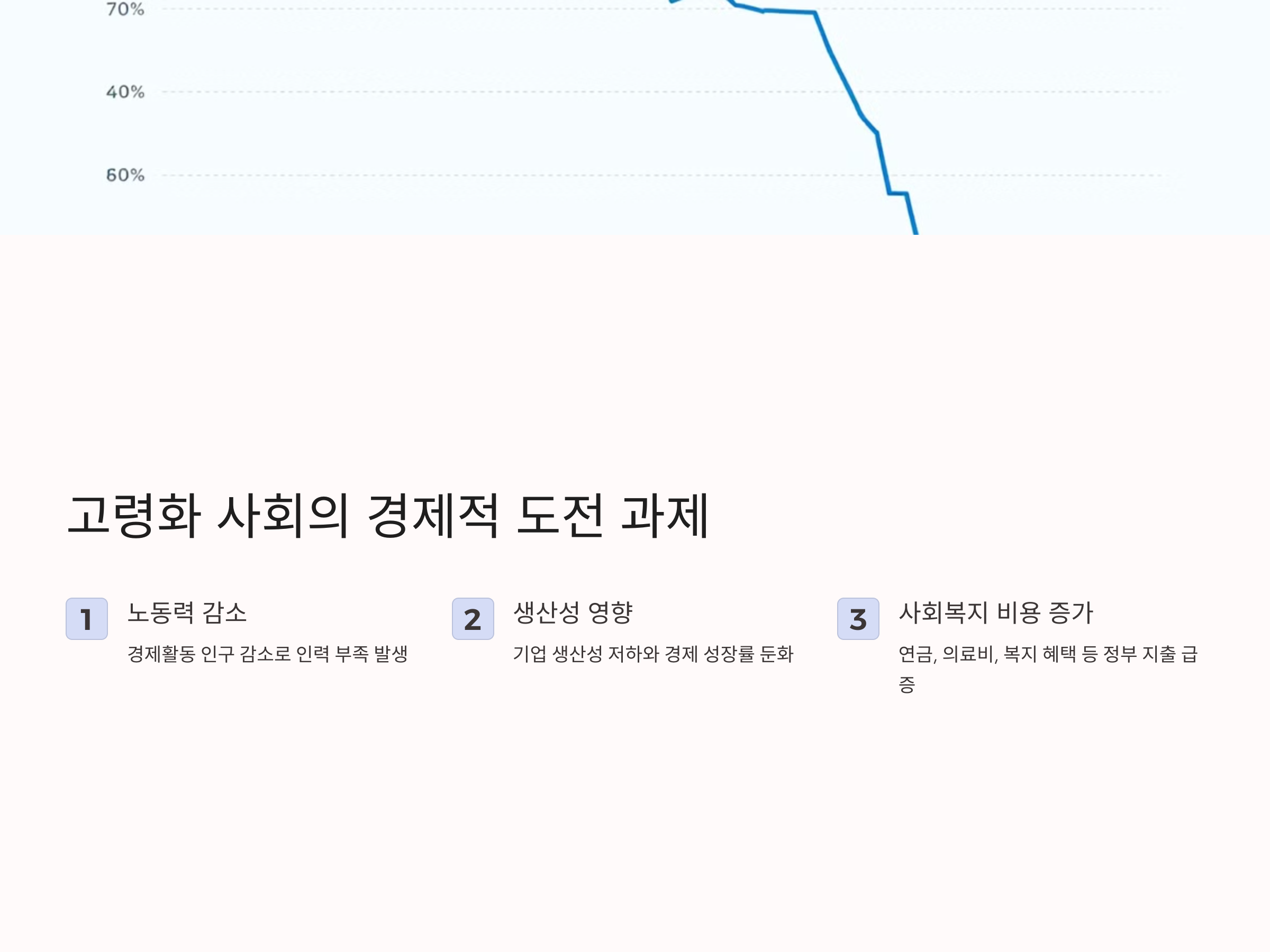 70%

40%

60%

고령화 사회의 경제적 도전 과제

1

노동력 감소

경제활동 인구 감소로 인력 부족 발생

2

생산성 영향

기업 생산성 저하와 경제 성장률 둔화

3

사회복지 비용 증가

연금, 의료비, 복지 혜택 등 정부 지출 급증