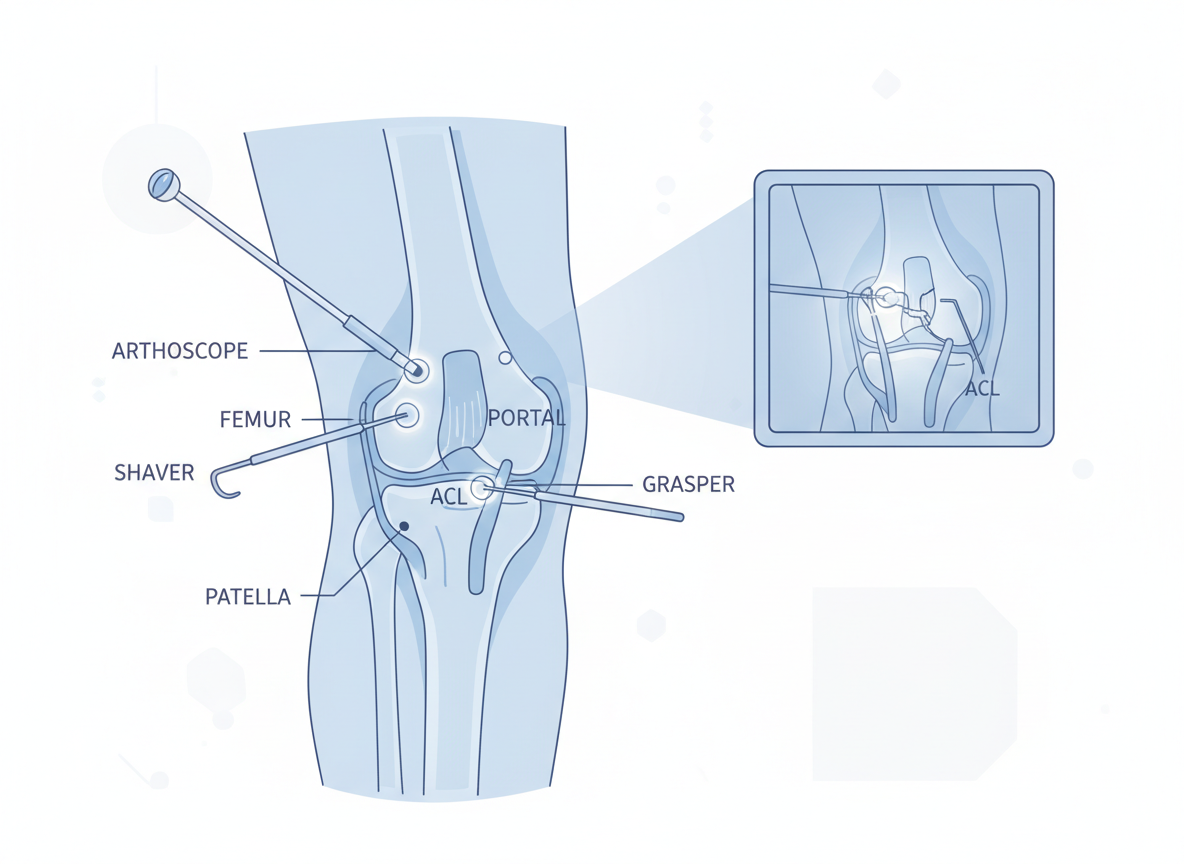 ARTHOSCOPE
FEMUR
PORTAL
SHAVER
ACL
GRASPER
PATELLA
ACL