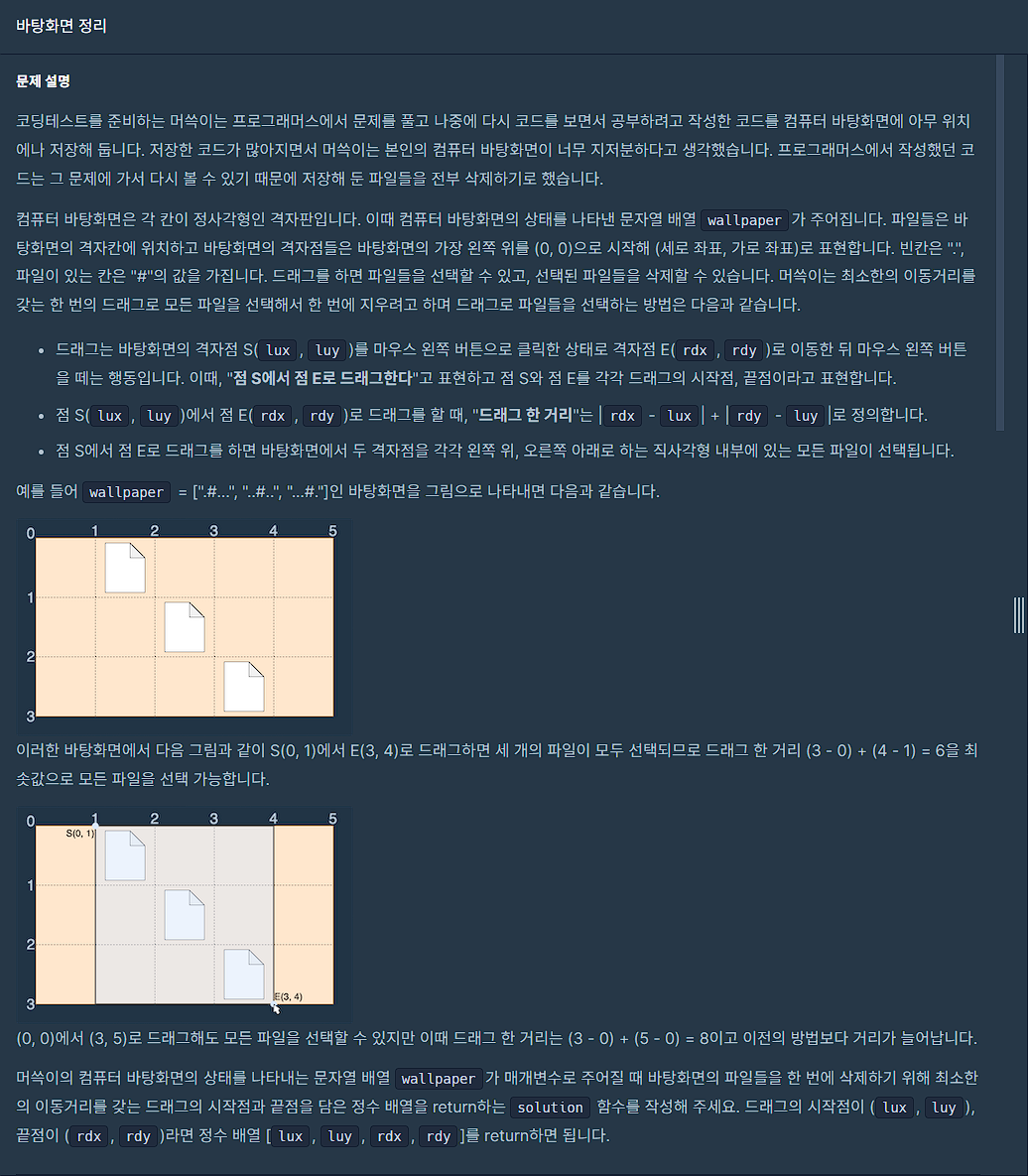 바탕화면 정리

문제 설명

코딩테스트를 준비하는 머쓱이는 프로그래머스에서 문제를 풀고 나중에 다시 코드를 보면서 공부하려고 작성한 코드를 컴퓨터 바탕화면에 아무 위치에나 저장해 둡니다. 저장한 코드가 많아지면서 머쓱이는 본인의 컴퓨터 바탕화면이 너무 지저분하다고 생각했습니다. 프로그래머스에서 작성했던 코드는 그 문제에 가서 다시 볼 수 있기 때문에 저장해 둔 파일들을 전부 삭제하기로 했습니다.

컴퓨터 바탕화면은 각 칸이 정사각형인 격자판입니다. 이때 컴퓨터 바탕화면의 상태를 나타낸 문자열 배열 wallpaper 가 주어집니다. 파일들은 바탕화면의 격자칸에 위치하고 바탕화면의 격자점들은 바탕화면의 가장 왼쪽 위를 (0, 0)으로 시작해 (세로 좌표, 가로 좌표)로 표현합니다. 빈칸은 ".", 파일이 있는 칸은 "#"의 값을 가집니다. 드래그를 하면 파일들을 선택할 수 있고, 선택된 파일들을 삭제할 수 있습니다. 머쓱이는 최소한의 이동거리를 갖는 한 번의 드래그로 모든 파일을 선택해서 한 번에 지우려고 하며 드래그로 파일들을 선택하는 방법은 다음과 같습니다.

• 드래그는 바탕화면의 격자점 S( lux , luy )를 마우스 왼쪽 버튼으로 클릭한 상태로 격자점 E( rdx , rdy )로 이동한 뒤 마우스 왼쪽 버튼을 떼는 행동입니다. 이때, "점 S에서 점 E로 드래그한다"고 표현하고 점 S와 점 E를 각각 드래그의 시작점, 끝점이라고 표현합니다.
• 점 S( lux , luy )에서 점 E( rdx , rdy )로 드래그를 할 때, "드래그 한 거리"는 | rdx - lux | + | rdy - luy |로 정의합니다.
• 점 S에서 점 E로 드래그를 하면 바탕화면에서 두 격자점을 각각 왼쪽 위, 오른쪽 아래로 하는 직사각형 내부에 있는 모든 파일이 선택됩니다.

예를 들어 wallpaper = [".#...", "..#..", "...#."]인 바탕화면을 그림으로 나타내면 다음과 같습니다.

0 1 2 3 4 5
1
2
3

이러한 바탕화면에서 다음 그림과 같이 S(0, 1)에서 E(3, 4)로 드래그하면 세 개의 파일이 모두 선택되므로 드래그 한 거리 (3 - 0) + (4 - 1) = 6을 최솟값으로 모든 파일을 선택 가능합니다.

0 1 2 3 4 5
S(0, 1)
1
2
3
E(3, 4)

(0, 0)에서 (3, 5)로 드래그해도 모든 파일을 선택할 수 있지만 이때 드래그 한 거리는 (3 - 0) + (5 - 0) = 8이고 이전의 방법보다 거리가 늘어납니다.

머쓱이의 컴퓨터 바탕화면의 상태를 나타내는 문자열 배열 wallpaper 가 매개변수로 주어질 때 바탕화면의 파일들을 한 번에 삭제하기 위해 최소한의 이동거리를 갖는 드래그의 시작점과 끝점을 담은 정수 배열을 return하는 solution 함수를 작성해 주세요. 드래그의 시작점이 ( lux , luy ), 끝점이 ( rdx , rdy )라면 정수 배열 [ lux , luy , rdx , rdy ]를 return하면 됩니다.