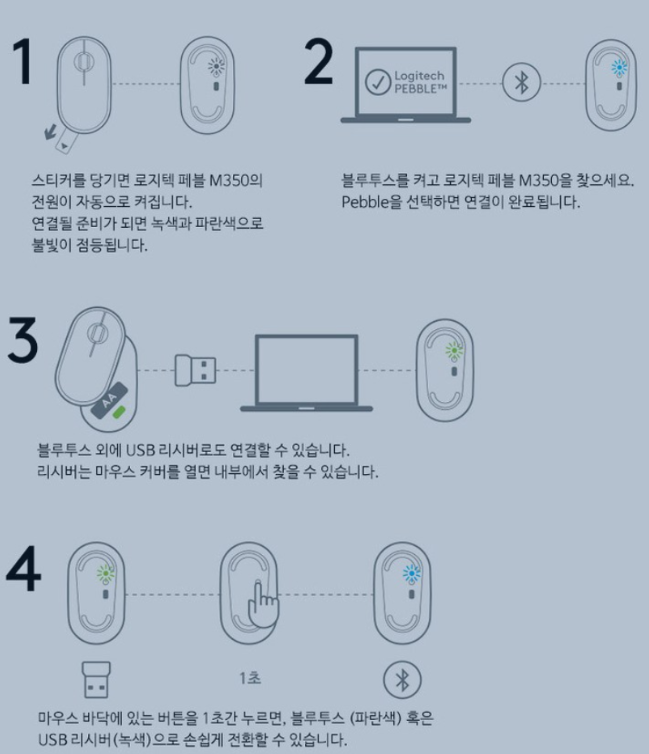 1

스티커를 당기면 로지텍 페블 M350의 전원이 자동으로 켜집니다. 연결될 준비가 되면 녹색과 파란색으로 불빛이 점등됩니다.

2

Logitech PEBBLE™

블루투스를 켜고 로지텍 페블 M350을 찾으세요. Pebble을 선택하면 연결이 완료됩니다.

3

AA

블루투스 외에 USB 리시버로도 연결할 수 있습니다. 리시버는 마우스 커버를 열면 내부에서 찾을 수 있습니다.

4

1초

마우스 바닥에 있는 버튼을 1초간 누르면, 블루투스 (파란색) 혹은 USB 리시버(녹색)으로 손쉽게 전환할 수 있습니다.