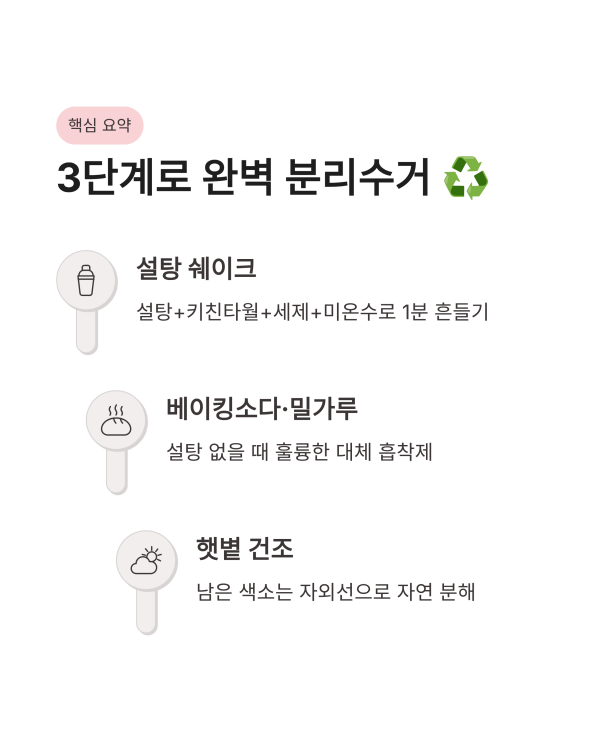 핵심 요약

3단계로 완벽 분리수거 ♻️

설탕 쉐이크

설탕+키친타월+세제+미온수로 1분 흔들기

베이킹소다·밀가루

설탕 없을 때 훌륭한 대체 흡착제

햇볕 건조

남은 색소는 자외선으로 자연 분해