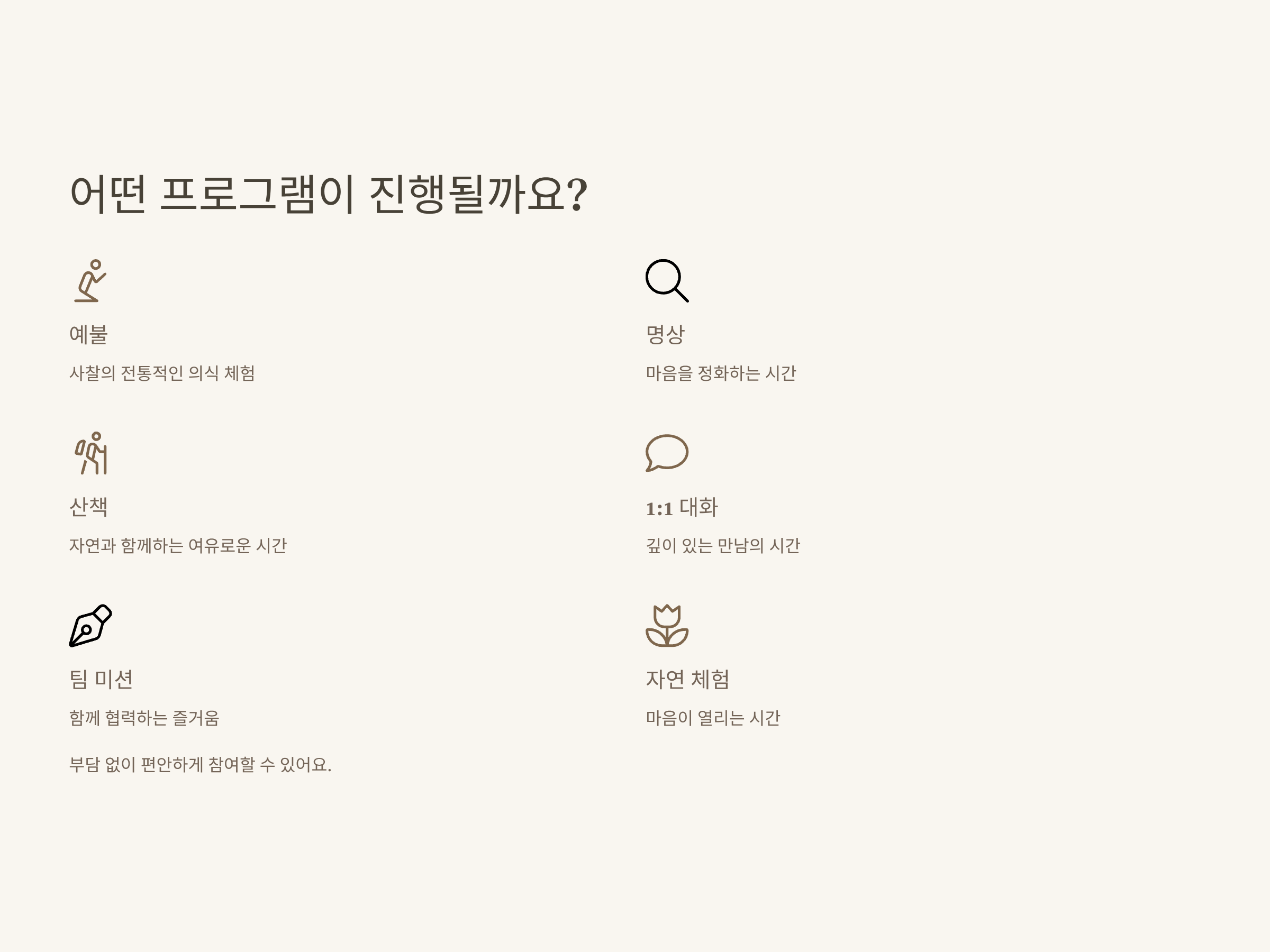 어떤 프로그램이 진행될까요?

예불

사찰의 전통적인 의식 체험

산책

자연과 함께하는 여유로운 시간

팀 미션

함께 협력하는 즐거움

부담 없이 편안하게 참여할 수 있어요.

명상

마음을 정화하는 시간

1:1 대화

깊이 있는 만남의 시간

자연 체험

마음이 열리는 시간