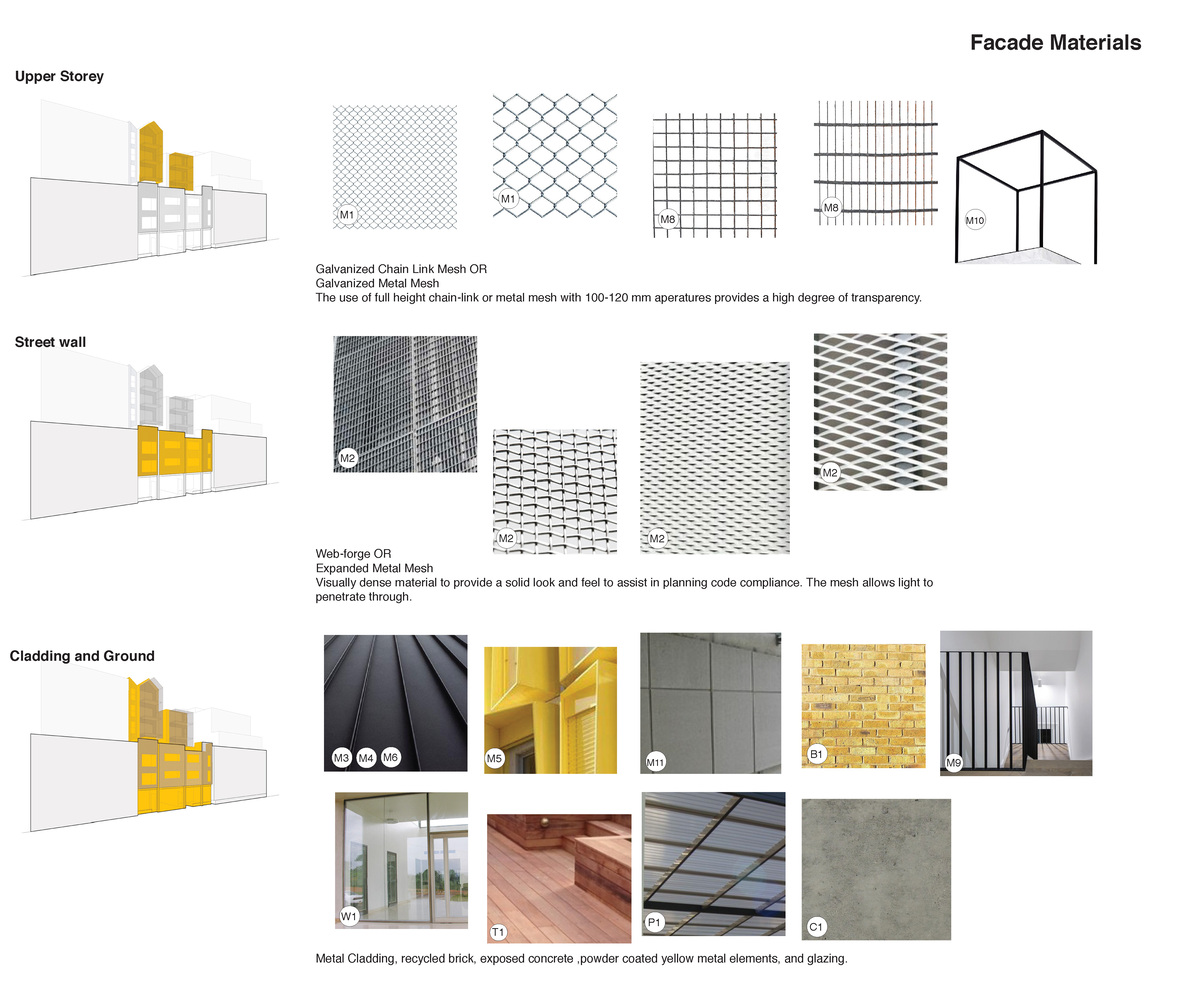 Facade Materials

Upper Storey

M1
M1
M8
M8
M10

Galvanized Chain Link Mesh OR
Galvanized Metal Mesh
The use of full height chain-link or metal mesh with 100-120 mm aperatures provides a high degree of transparency.

Street wall

M2
M2
M2
M2

Web-forge OR
Expanded Metal Mesh
Visually dense material to provide a solid look and feel to assist in planning code compliance. The mesh allows light to penetrate through.

Cladding and Ground

M3 M4 M6
M5
M11
B1
M9
W1
T1
P1
C1

Metal Cladding, recycled brick, exposed concrete ,powder coated yellow metal elements, and glazing.