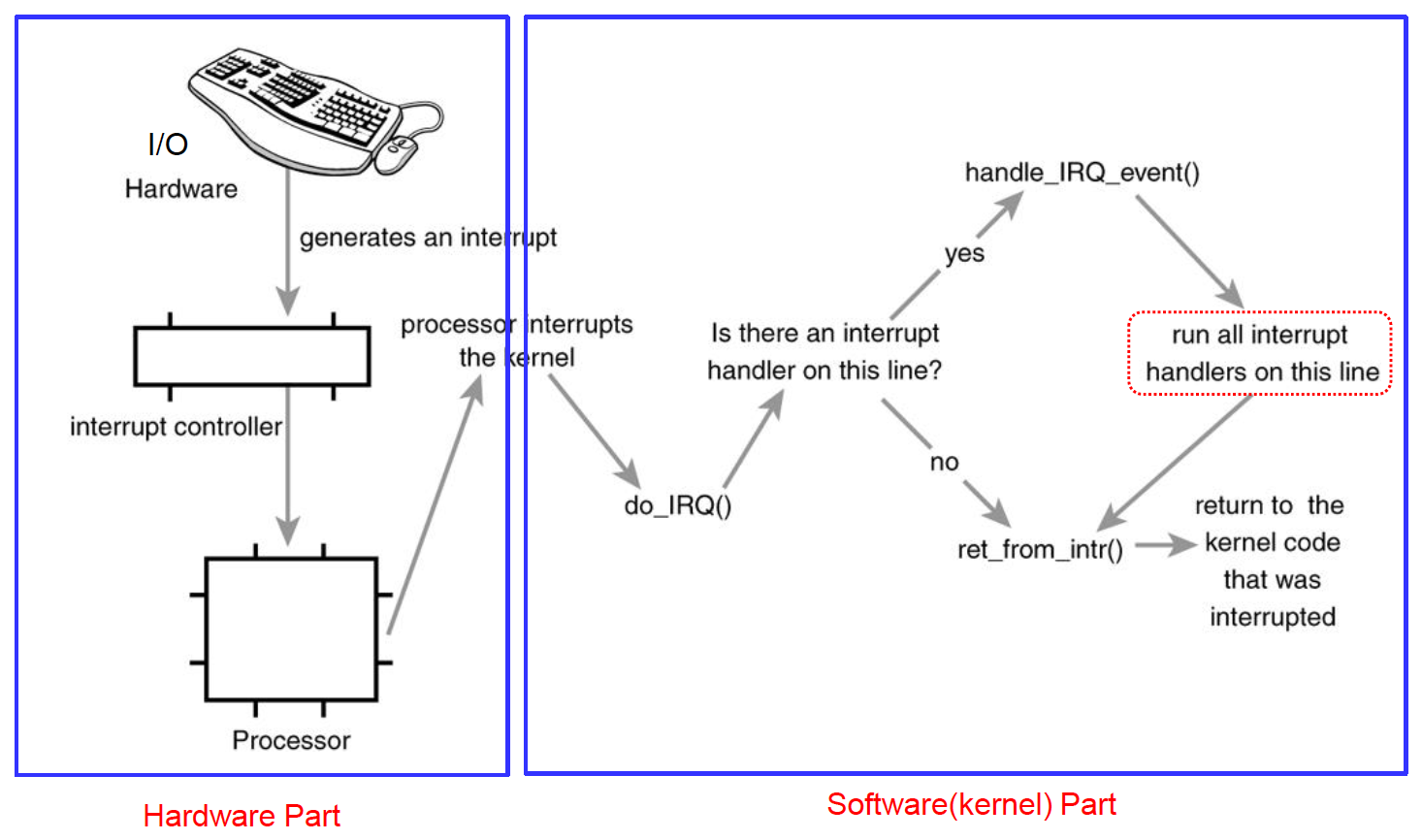 I/O
Hardware

generates an interrupt

interrupt controller

Processor

processor interrupts the kernel

do_IRQ()

Is there an interrupt handler on this line?

yes

handle_IRQ_event()

run all interrupt handlers on this line

no

ret_from_intr()

return to the kernel code that was interrupted

Hardware Part

Software(kernel) Part