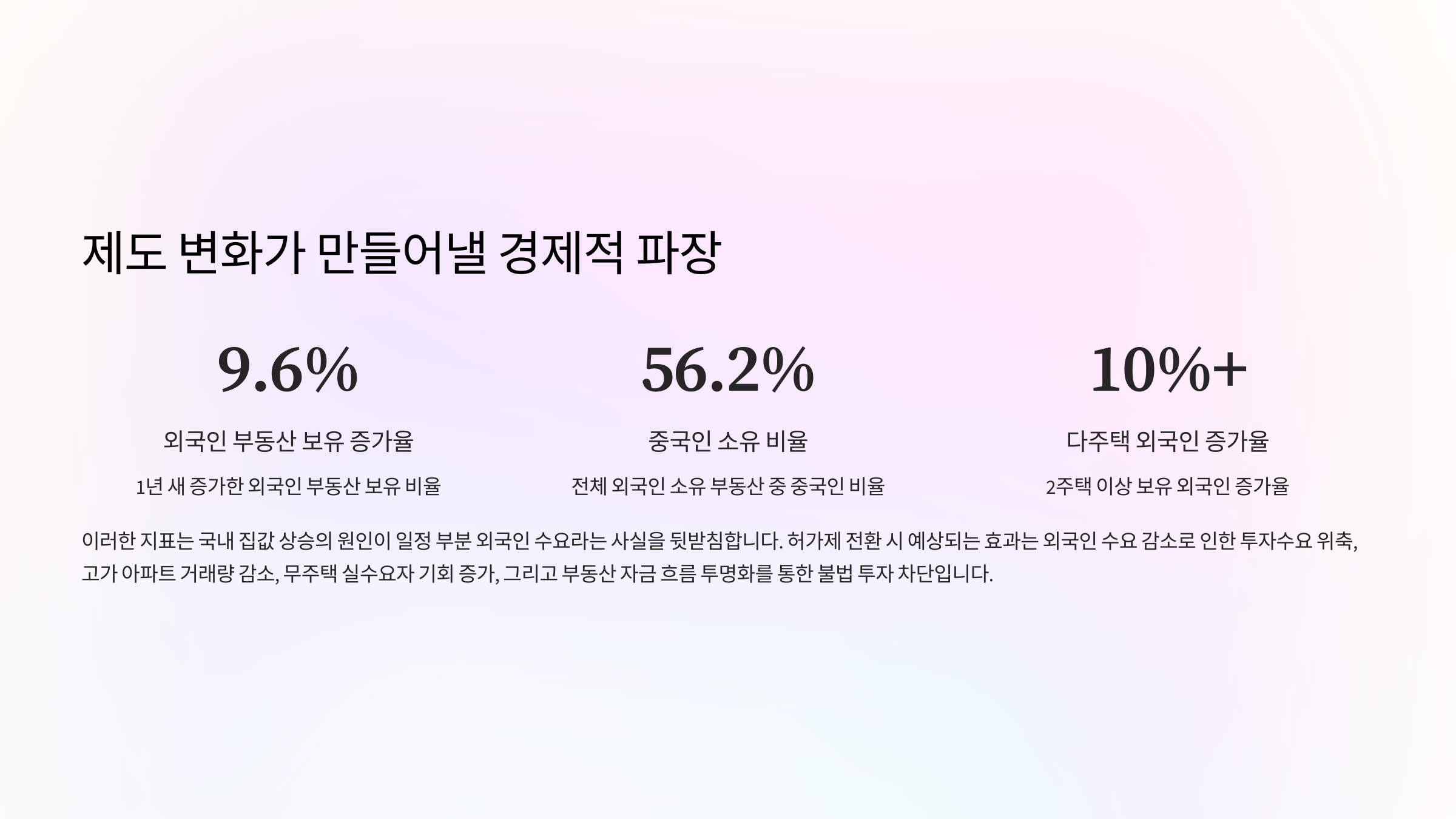 제도 변화가 만들어낼 경제적 파장

9.6%

외국인 부동산 보유 증가율

1년 새 증가한 외국인 부동산 보유 비율

56.2%

중국인 소유 비율

전체 외국인 소유 부동산 중 중국인 비율

10%+

다주택 외국인 증가율

2주택 이상 보유 외국인 증가율

이러한 지표는 국내 집값 상승의 원인이 일정 부분 외국인 수요라는 사실을 뒷받침합니다. 허가제 전환 시 예상되는 효과는 외국인 수요 감소로 인한 투자수요 위축, 고가 아파트 거래량 감소, 무주택 실수요자 기회 증가, 그리고 부동산 자금 흐름 투명화를 통한 불법 투자 차단입니다.