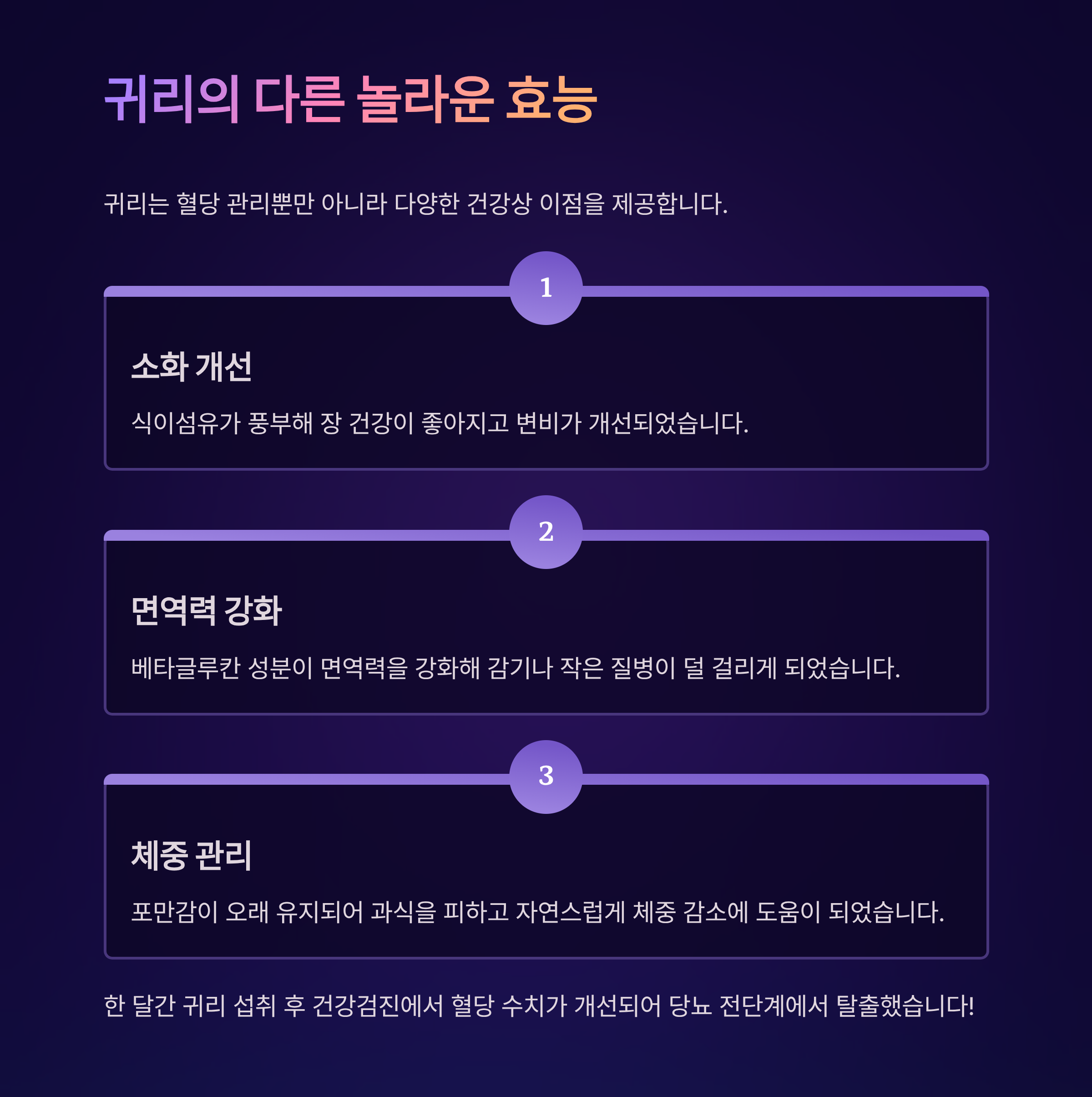 귀리의 다른 놀라운 효능

귀리는 혈당 관리뿐만 아니라 다양한 건강상 이점을 제공합니다.

1

소화 개선

식이섬유가 풍부해 장 건강이 좋아지고 변비가 개선되었습니다.

2

면역력 강화

베타글루칸 성분이 면역력을 강화해 감기나 작은 질병이 덜 걸리게 되었습니다.

3

체중 관리

포만감이 오래 유지되어 과식을 피하고 자연스럽게 체중 감소에 도움이 되었습니다.

한 달간 귀리 섭취 후 건강검진에서 혈당 수치가 개선되어 당뇨 전단계에서 탈출했습니다!