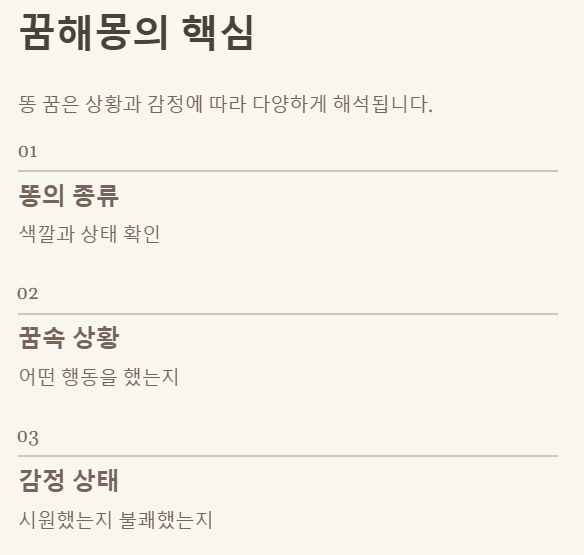 꿈해몽의 핵심

똥 꿈은 상황과 감정에 따라 다양하게 해석됩니다.

01

똥의 종류

색깔과 상태 확인

02

꿈속 상황

어떤 행동을 했는지

03

감정 상태

시원했는지 불쾌했는지