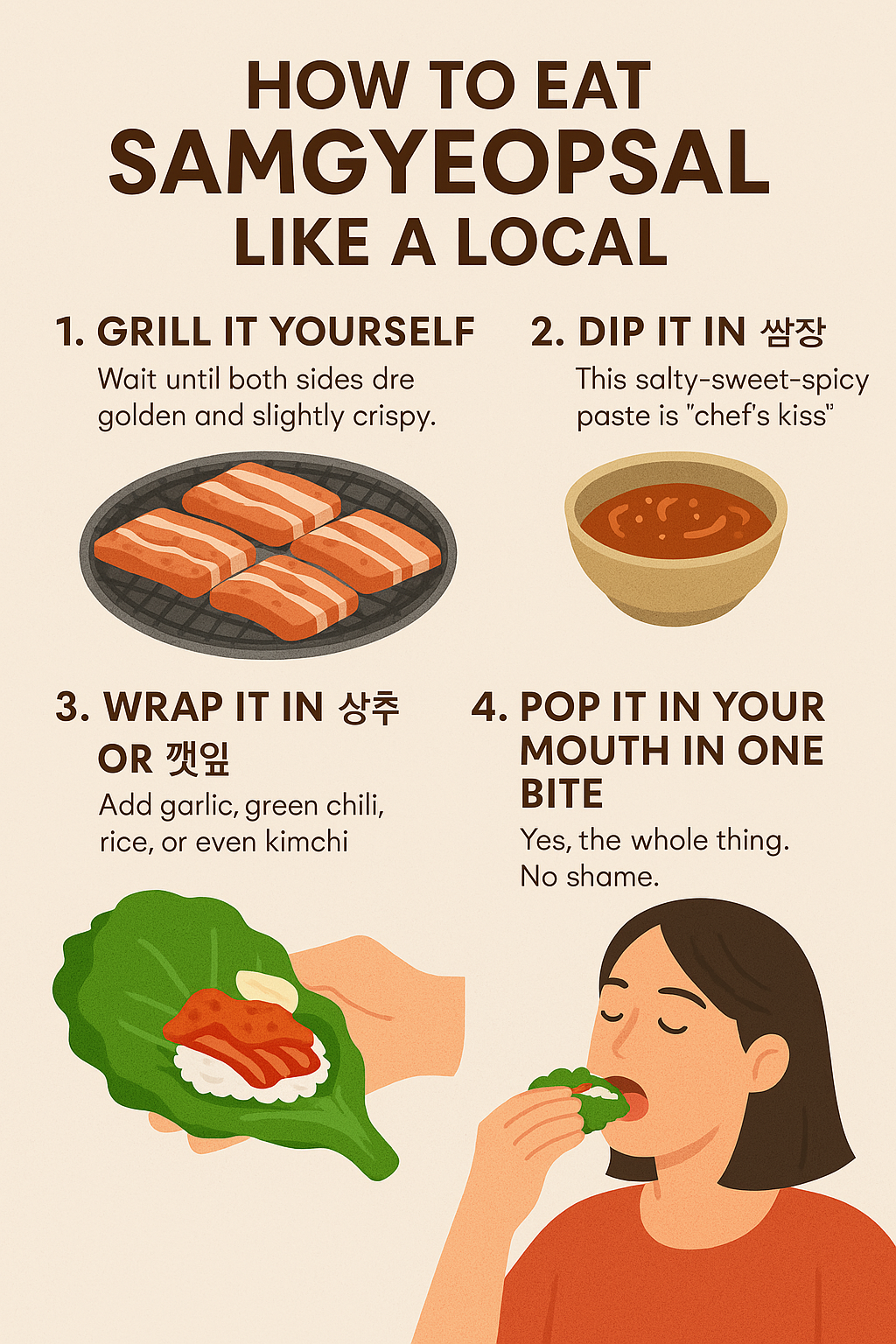 HOW TO EAT
SAMGYEOPSAL
LIKE A LOCAL

1. GRILL IT YOURSELF
Wait until both sides dre golden and slightly crispy.

2. DIP IT IN 쌈장
This salty-sweet-spicy paste is "chef's kiss"

3. WRAP IT IN 상추 OR 깻잎
Add garlic, green chili, rice, or even kimchi

4. POP IT IN YOUR MOUTH IN ONE BITE
Yes, the whole thing. No shame.