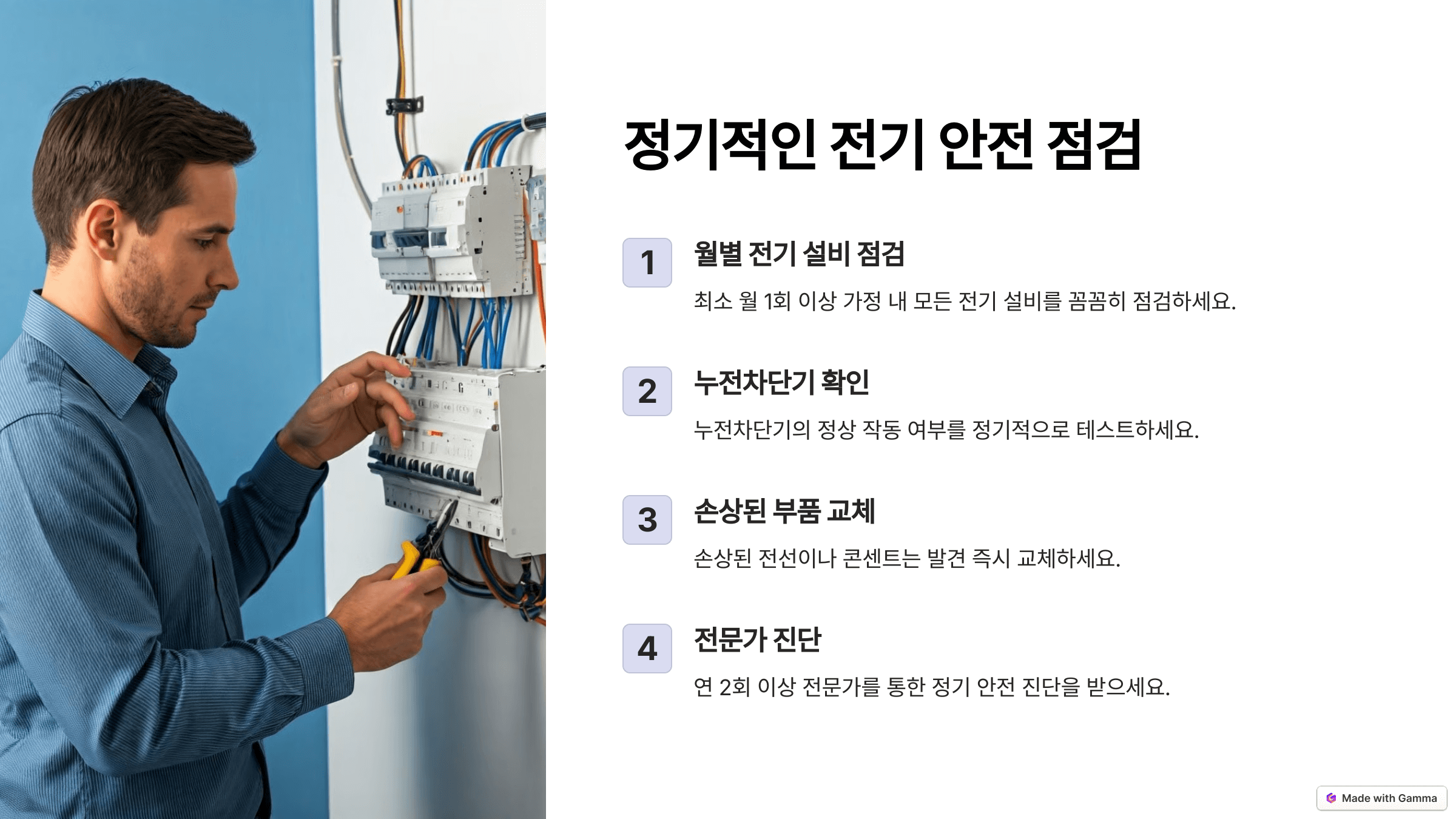 정기적인 전기 안전 점검

1
월별 전기 설비 점검
최소 월 1회 이상 가정 내 모든 전기 설비를 꼼꼼히 점검하세요.

2
누전차단기 확인
누전차단기의 정상 작동 여부를 정기적으로 테스트하세요.

3
손상된 부품 교체
손상된 전선이나 콘센트는 발견 즉시 교체하세요.

4
전문가 진단
연 2회 이상 전문가를 통한 정기 안전 진단을 받으세요.

Made with Gamma