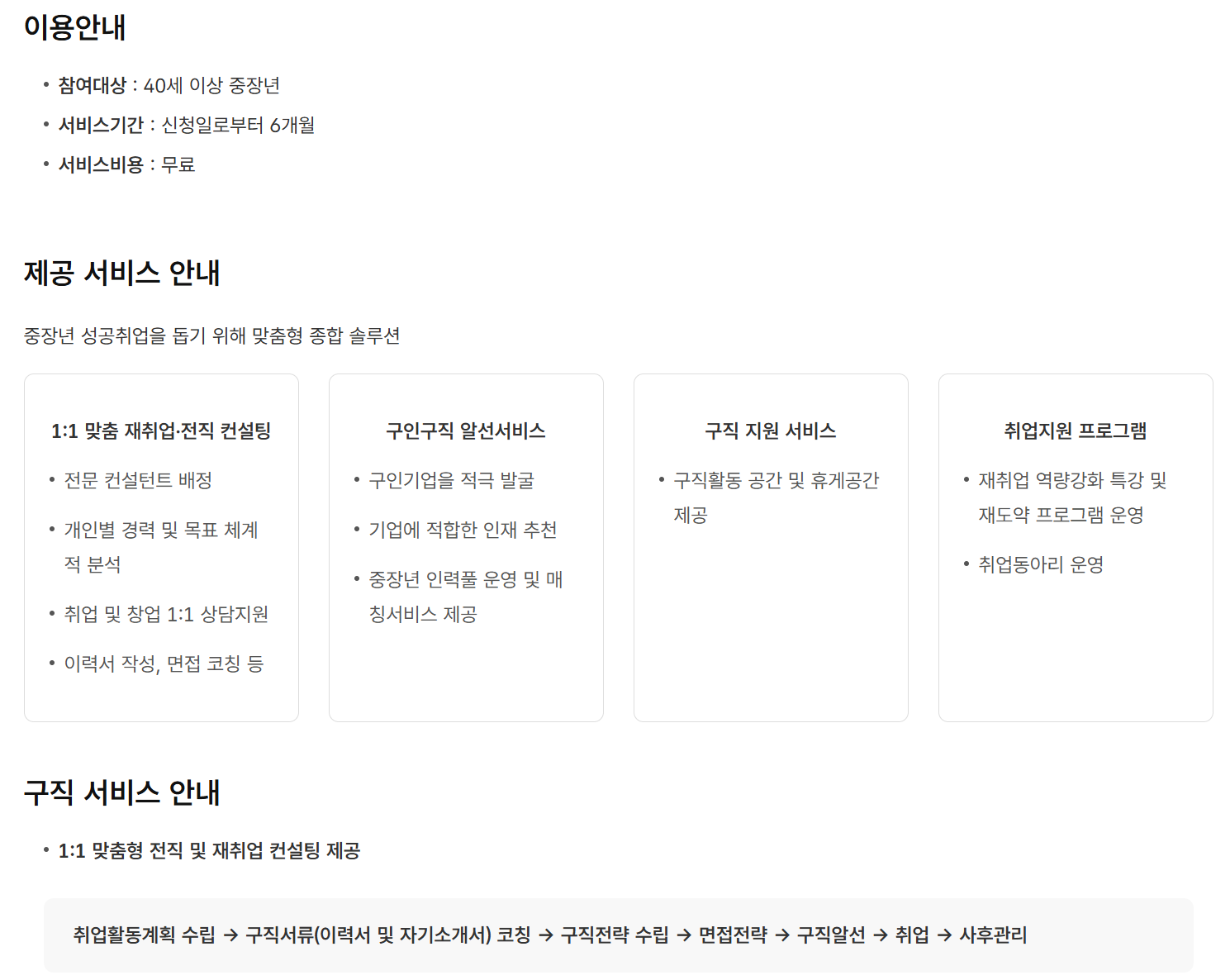 이용안내

• 참여대상 : 40세 이상 중장년
• 서비스기간 : 신청일로부터 6개월
• 서비스비용 : 무료

제공 서비스 안내

중장년 성공취업을 돕기 위해 맞춤형 종합 솔루션

1:1 맞춤 재취업·전직 컨설팅

• 전문 컨설턴트 배정
• 개인별 경력 및 목표 체계적 분석
• 취업 및 창업 1:1 상담지원
• 이력서 작성, 면접 코칭 등

구인구직 알선서비스

• 구인기업을 적극 발굴
• 기업에 적합한 인재 추천
• 중장년 인력풀 운영 및 매칭서비스 제공

구직 지원 서비스

• 구직활동 공간 및 휴게공간 제공

취업지원 프로그램

• 재취업 역량강화 특강 및 재도약 프로그램 운영
• 취업동아리 운영

구직 서비스 안내

• 1:1 맞춤형 전직 및 재취업 컨설팅 제공

취업활동계획 수립 → 구직서류(이력서 및 자기소개서) 코칭 → 구직전략 수립 → 면접전략 → 구직알선 → 취업 → 사후관리