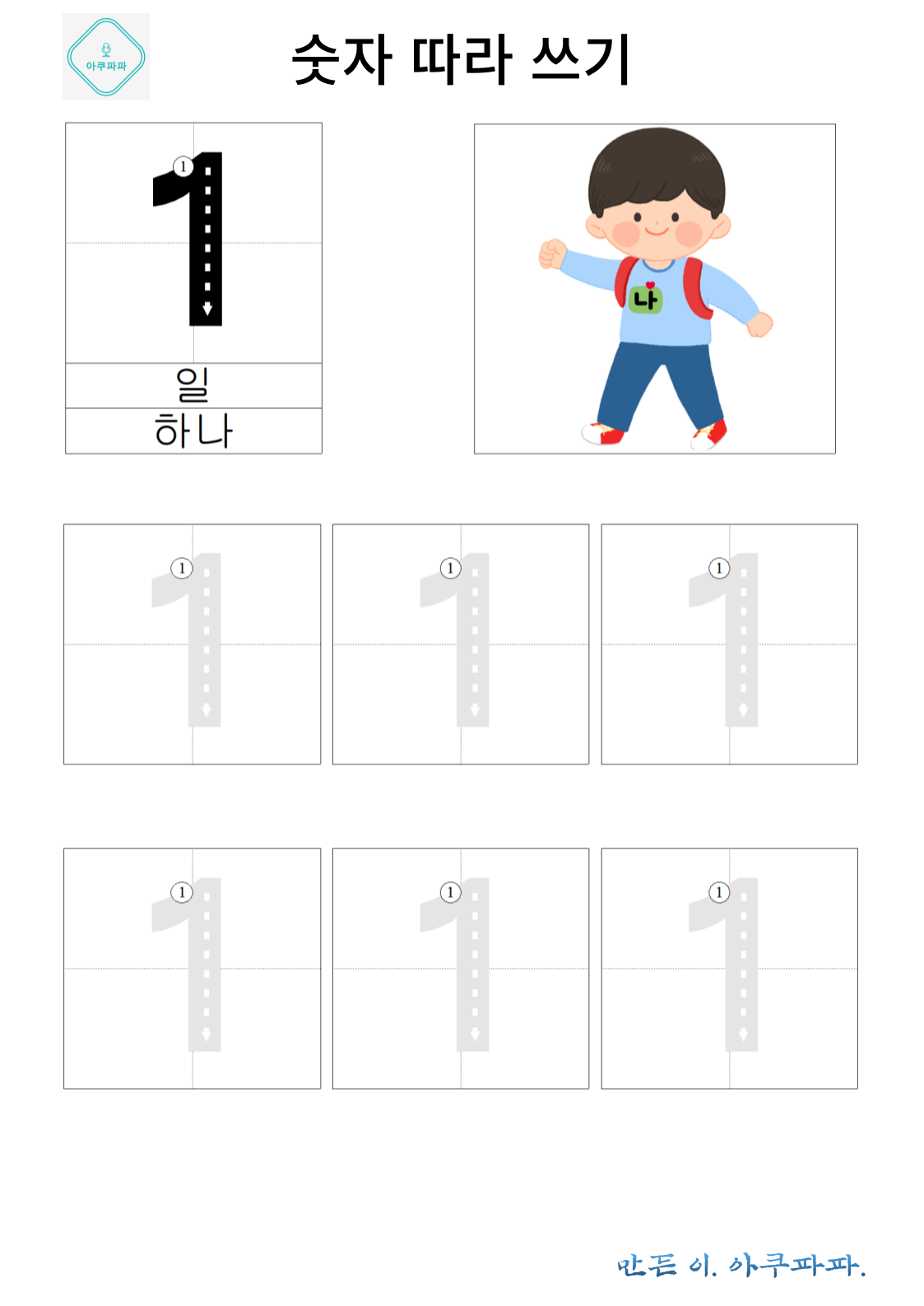 아쿠파파

숫자 따라 쓰기

① 1

일

하나

나

① 1

① 1

① 1

① 1

① 1

① 1

만든 이. 아쿠파파.