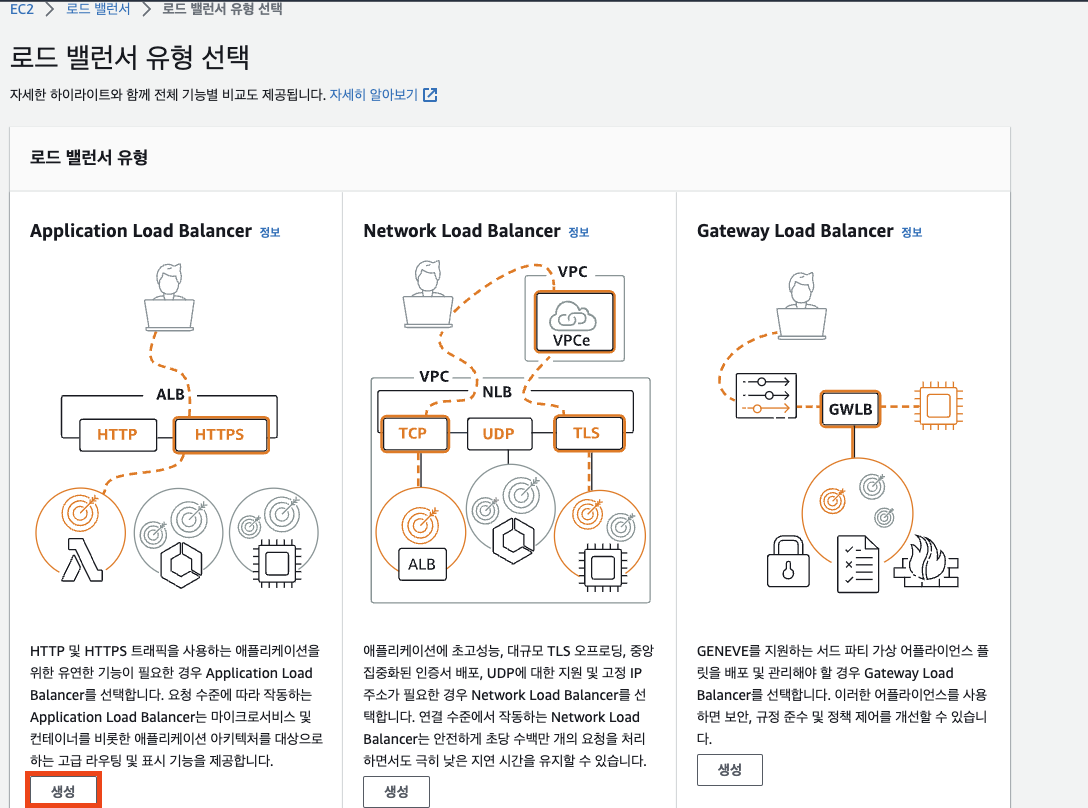 EC2 > 로드 밸런서 > 로드 밸런서 유형 선택

로드 밸런서 유형 선택

자세한 하이라이트와 함께 전체 기능별 비교도 제공됩니다. 자세히 알아보기

로드 밸런서 유형

Application Load Balancer 정보

ALB

HTTP

HTTPS

HTTP 및 HTTPS 트래픽을 사용하는 애플리케이션을 위한 유연한 기능이 필요한 경우 Application Load Balancer를 선택합니다. 요청 수준에 따라 작동하는 Application Load Balancer는 마이크로서비스 및 컨테이너를 비롯한 애플리케이션 아키텍처를 대상으로 하는 고급 라우팅 및 표시 기능을 제공합니다.

생성

Network Load Balancer 정보

VPC

VPCe

VPC

NLB

TCP

UDP

TLS

ALB

애플리케이션에 초고성능, 대규모 TLS 오프로딩, 중앙 집중화된 인증서 배포, UDP에 대한 지원 및 고정 IP 주소가 필요한 경우 Network Load Balancer를 선택합니다. 연결 수준에서 작동하는 Network Load Balancer는 안전하게 초당 수백만 개의 요청을 처리하면서도 극히 낮은 지연 시간을 유지할 수 있습니다.

생성

Gateway Load Balancer 정보

GWLB

GENEVE를 지원하는 서드 파티 가상 어플라이언스 플릿을 배포 및 관리해야 할 경우 Gateway Load Balancer를 선택합니다. 이러한 어플라이언스를 사용하면 보안, 규정 준수 및 정책 제어를 개선할 수 있습니다.

생성