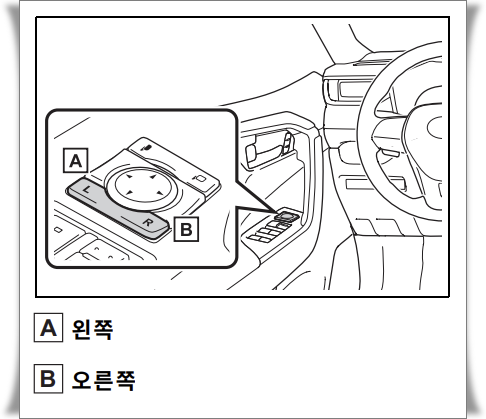 A
L
R
B

A 왼쪽

B 오른쪽