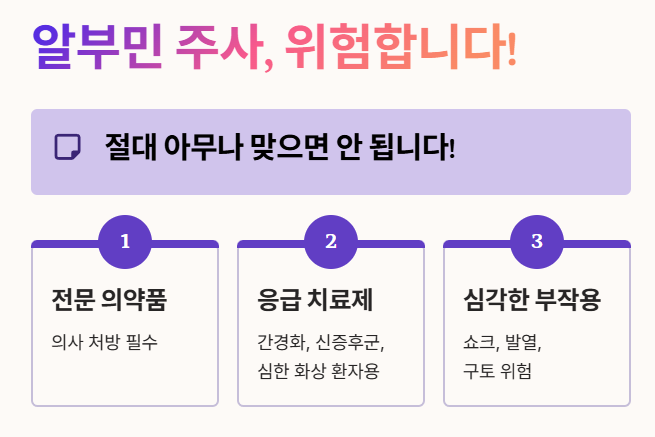 알부민 주사, 위험합니다!

절대 아무나 맞으면 안 됩니다!

1

전문 의약품

의사 처방 필수

2

응급 치료제

간경화, 신증후군, 심한 화상 환자용

3

심각한 부작용

쇼크, 발열, 구토 위험