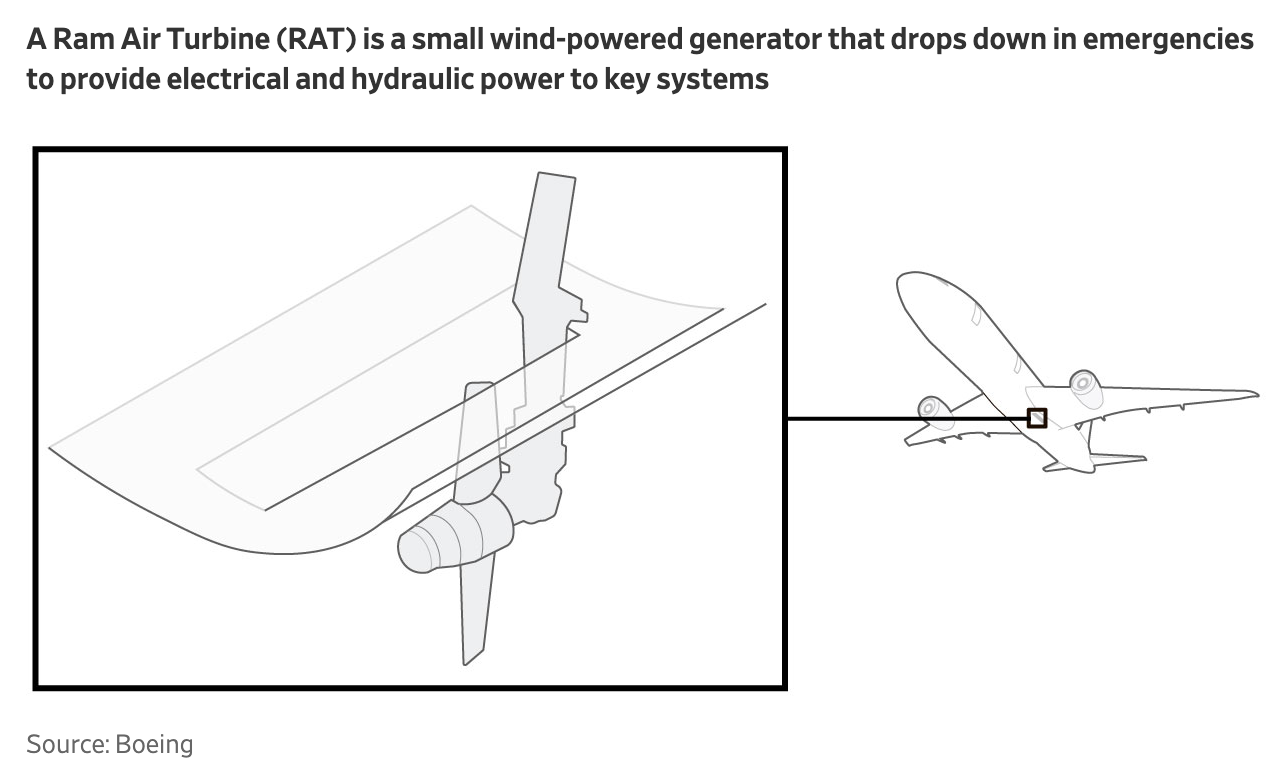 A Ram Air Turbine (RAT) is a small wind-powered generator that drops down in emergencies to provide electrical and hydraulic power to key systems

Source: Boeing