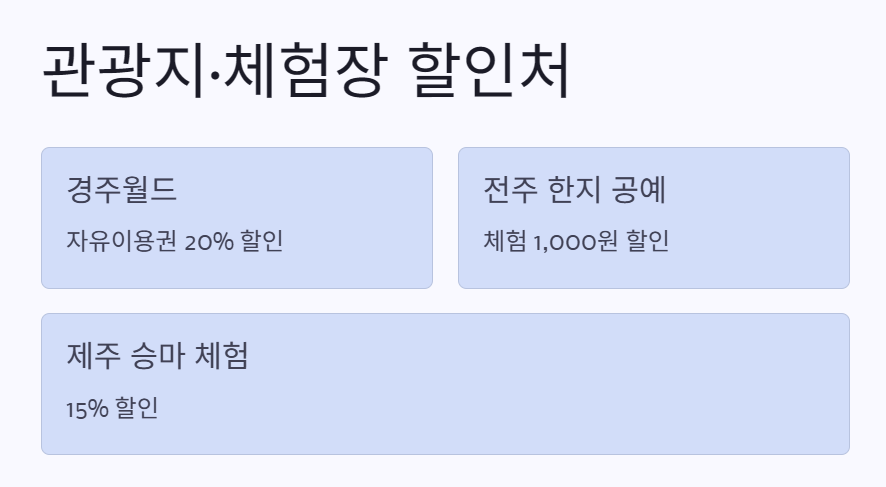 관광지·체험장 할인처

경주월드

자유이용권 20% 할인

전주 한지 공예

체험 1,000원 할인

제주 승마 체험

15% 할인