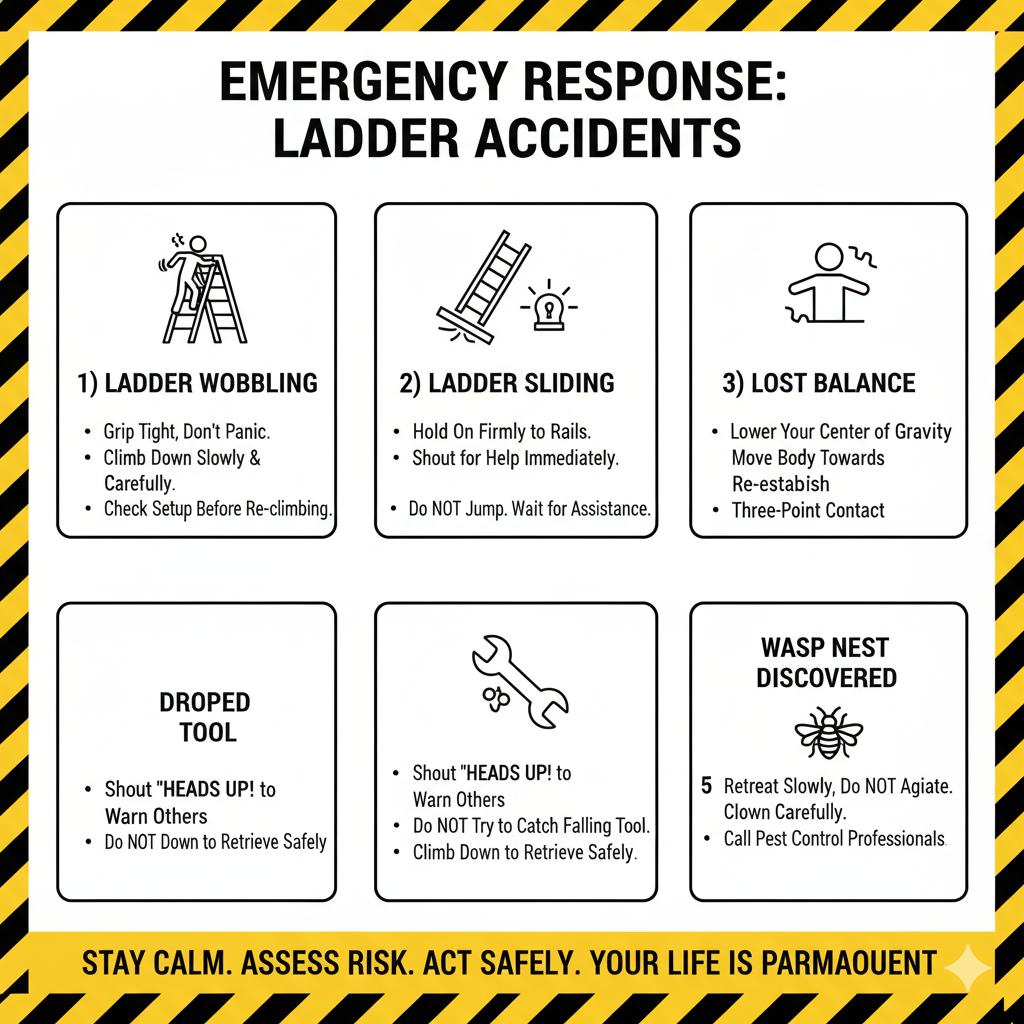 EMERGENCY RESPONSE: LADDER ACCIDENTS

1) LADDER WOBBLING

• Grip Tight, Don't Panic.
• Climb Down Slowly & Carefully.
• Check Setup Before Re-climbing.

2) LADDER SLIDING

• Hold On Firmly to Rails.
• Shout for Help Immediately.

• Do NOT Jump. Wait for Assistance.

3) LOST BALANCE

• Lower Your Center of Gravity Move Body Towards Re-estabish
• Three-Point Contact

DROPED TOOL

• Shout "HEADS UP! to Warn Others
• Do NOT Down to Retrieve Safely

• Shout "HEADS UP! to Warn Others
• Do NOT Try to Catch Falling Tool.
• Climb Down to Retrieve Safely.

WASP NEST DISCOVERED

5 Retreat Slowly, Do NOT Agiate. Clown Carefully.
• Call Pest Control Professionals.

STAY CALM. ASSESS RISK. ACT SAFELY. YOUR LIFE IS PARMAOUENT