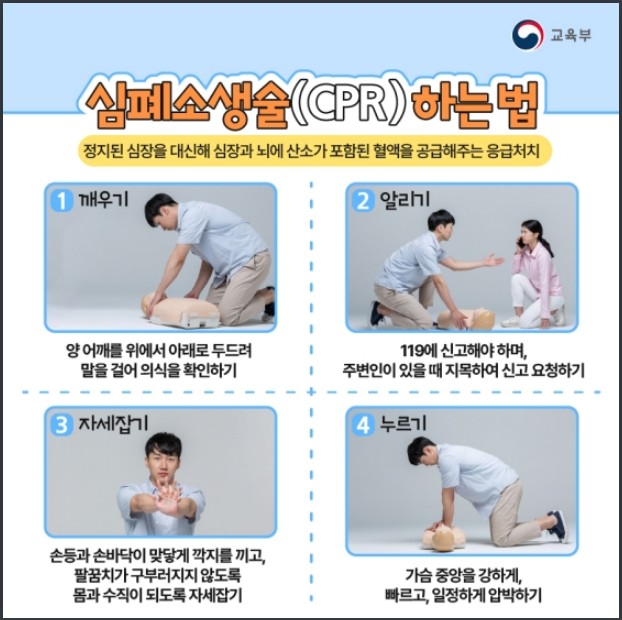 교육부

심폐소생술(CPR) 하는 법

정지된 심장을 대신해 심장과 뇌에 산소가 포함된 혈액을 공급해주는 응급처치

1 깨우기

양 어깨를 위에서 아래로 두드려 말을 걸어 의식을 확인하기

2 알리기

119에 신고해야 하며, 주변인이 있을 때 지목하여 신고 요청하기

3 자세잡기

손등과 손바닥이 맞닿게 깍지를 끼고, 팔꿈치가 구부러지지 않도록 몸과 수직이 되도록 자세잡기

4 누르기

가슴 중앙을 강하게, 빠르고, 일정하게 압박하기