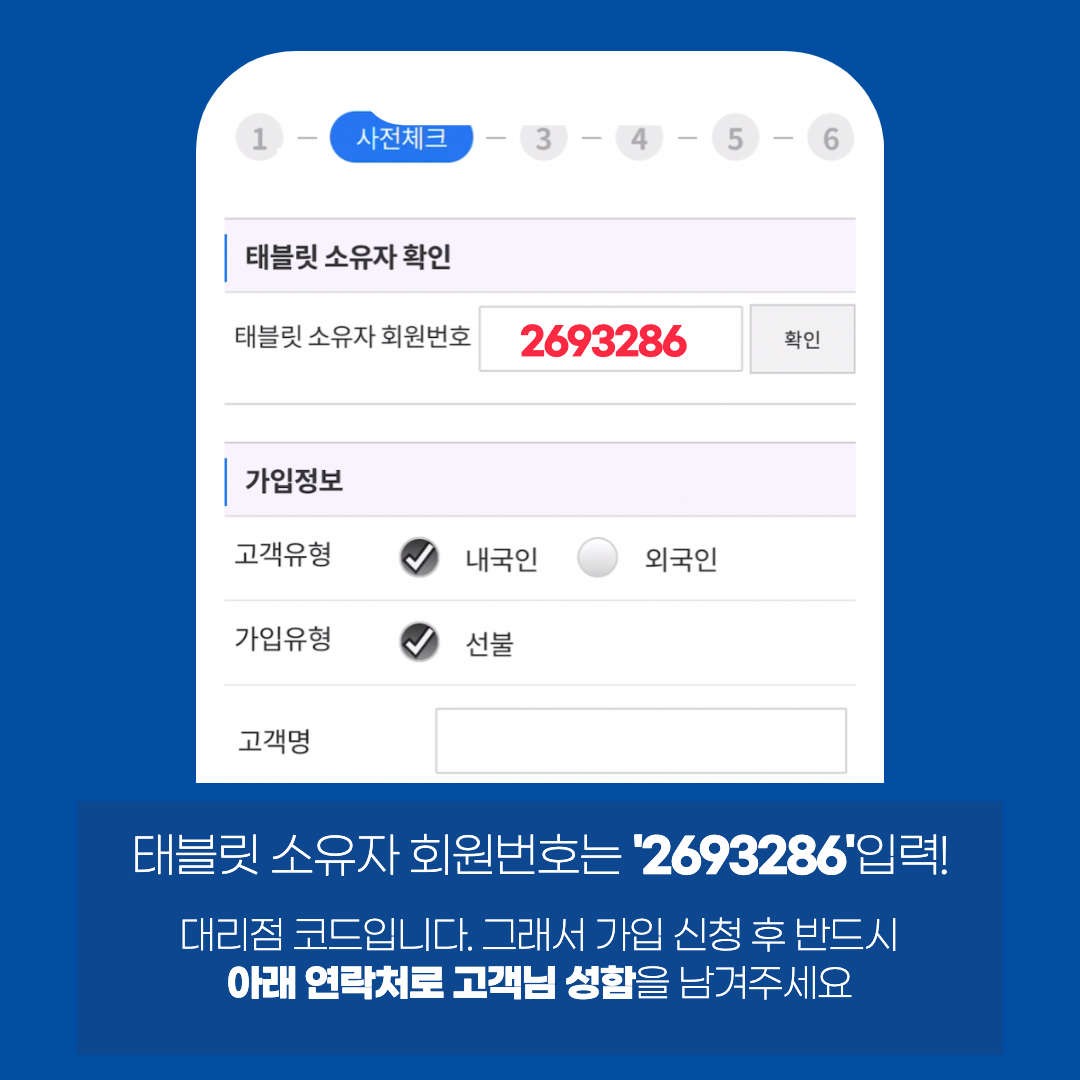 1 — 사전체크 — 3 — 4 — 5 — 6

태블릿 소유자 확인

태블릿 소유자 회원번호 2693286 확인

가입정보

고객유형 내국인 외국인

가입유형 선불

고객명

태블릿 소유자 회원번호는 '2693286'입력!

대리점 코드입니다. 그래서 가입 신청 후 반드시 아래 연락처로 고객님 성함을 남겨주세요