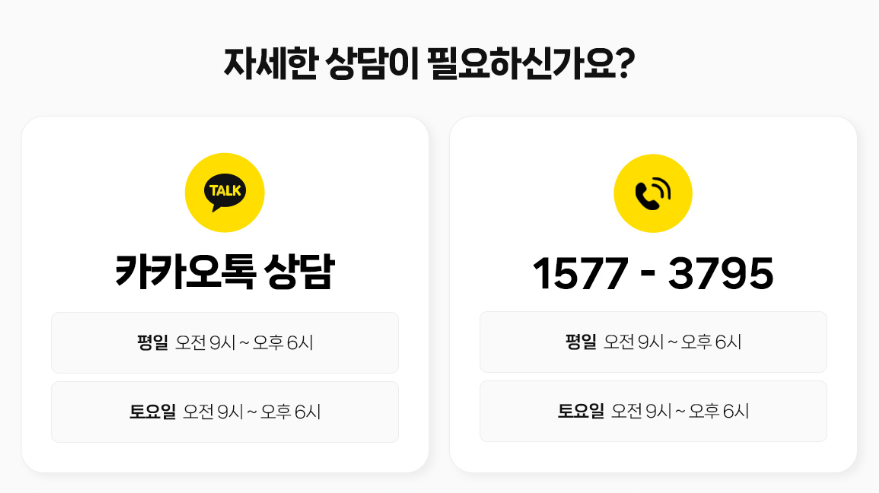 자세한 상담이 필요하신가요?

TALK

카카오톡 상담

평일 오전 9시 ~ 오후 6시

토요일 오전 9시 ~ 오후 6시

1577 - 3795

평일 오전 9시 ~ 오후 6시

토요일 오전 9시 ~ 오후 6시