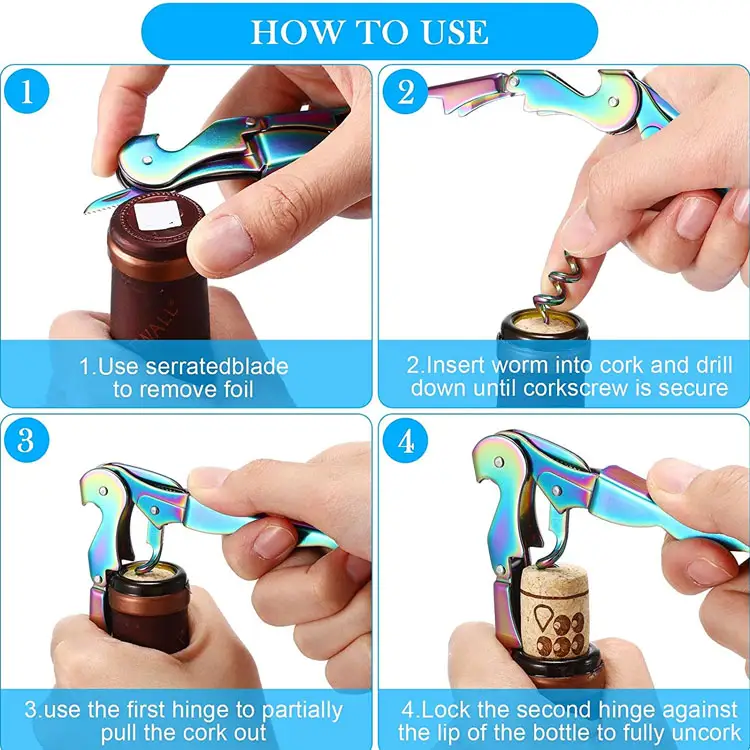 HOW TO USE

1

1.Use serratedblade to remove foil

2

2.Insert worm into cork and drill down until corkscrew is secure

3

3.use the first hinge to partially pull the cork out

4

4.Lock the second hinge against the lip of the bottle to fully uncork