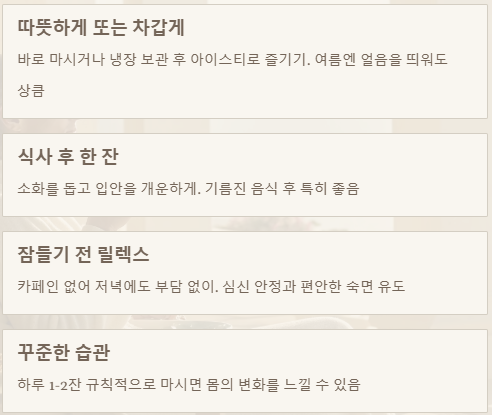 따뜻하게 또는 차갑게

바로 마시거나 냉장 보관 후 아이스티로 즐기기. 여름엔 얼음을 띄워도 상큼

식사 후 한 잔

소화를 돕고 입안을 개운하게. 기름진 음식 후 특히 좋음

잠들기 전 릴렉스

카페인 없어 저녁에도 부담 없이. 심신 안정과 편안한 숙면 유도

꾸준한 습관

하루 1-2잔 규칙적으로 마시면 몸의 변화를 느낄 수 있음