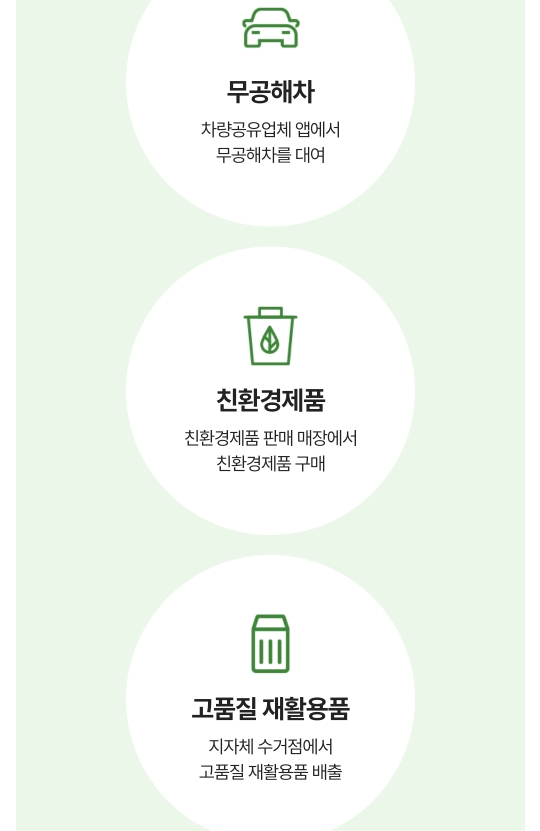 무공해차

차량공유업체 앱에서
무공해차를 대여

친환경제품

친환경제품 판매 매장에서
친환경제품 구매

고품질 재활용품

지자체 수거점에서
고품질 재활용품 배출