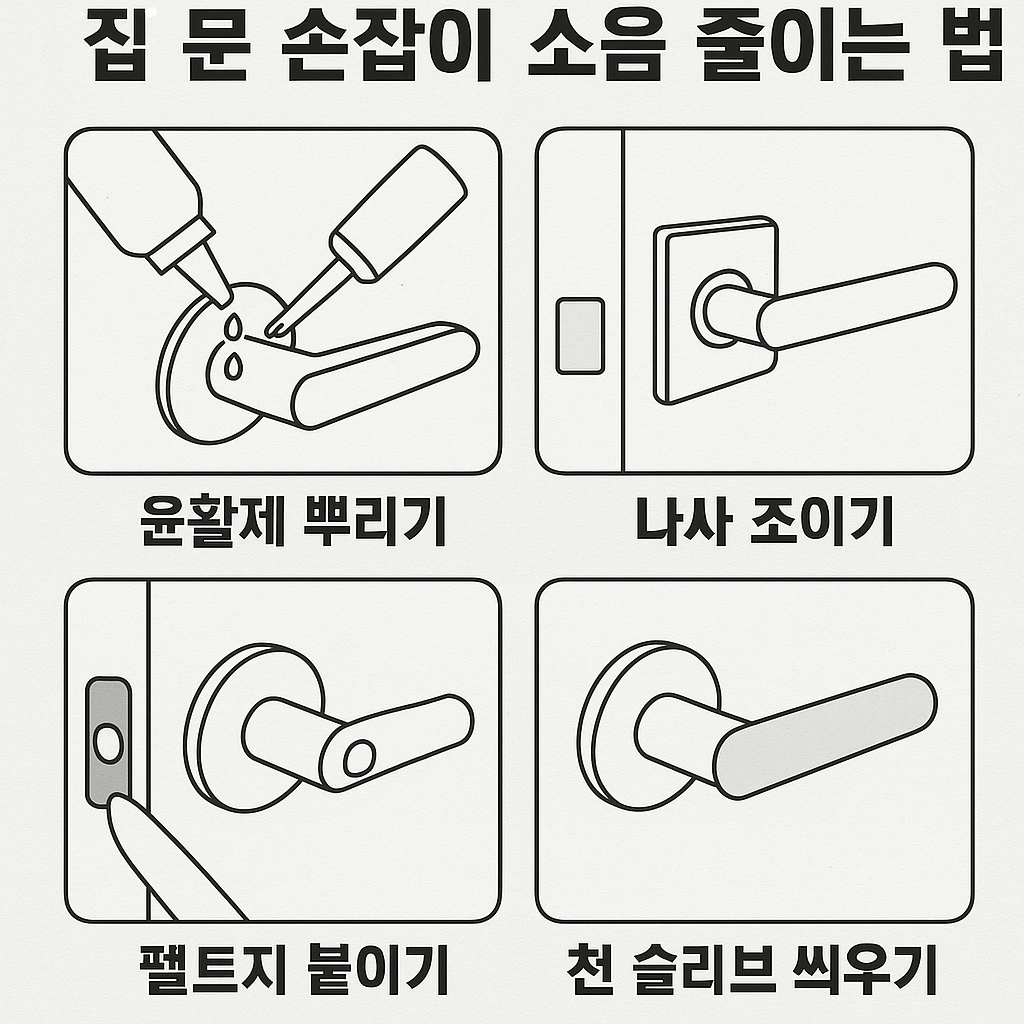 집 문 손잡이 소음 줄이는 법

윤활제 뿌리기

나사 조이기

펠트지 붙이기

천 슬리브 씌우기