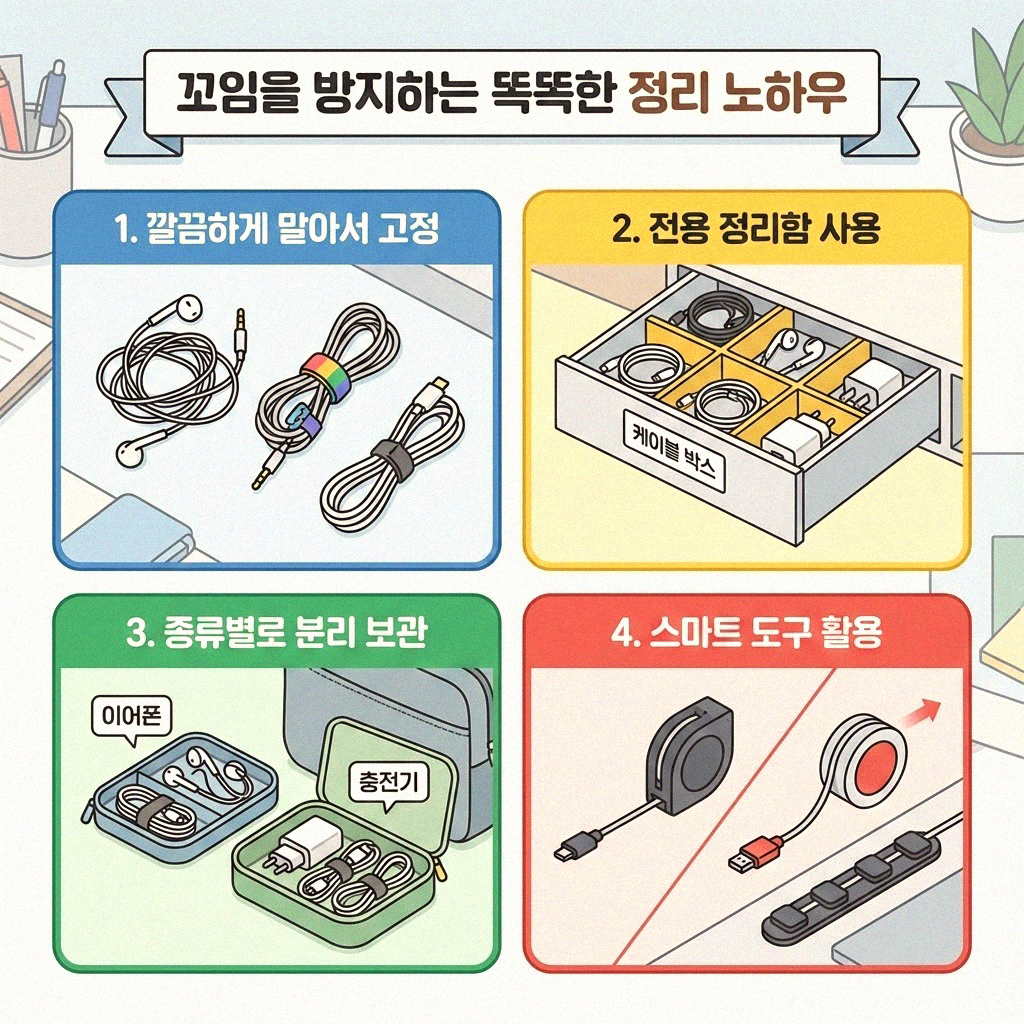 꼬임을 방지하는 똑똑한 정리 노하우

1. 깔끔하게 말아서 고정

2. 전용 정리함 사용

케이블 박스

3. 종류별로 분리 보관

이어폰

충전기

4. 스마트 도구 활용