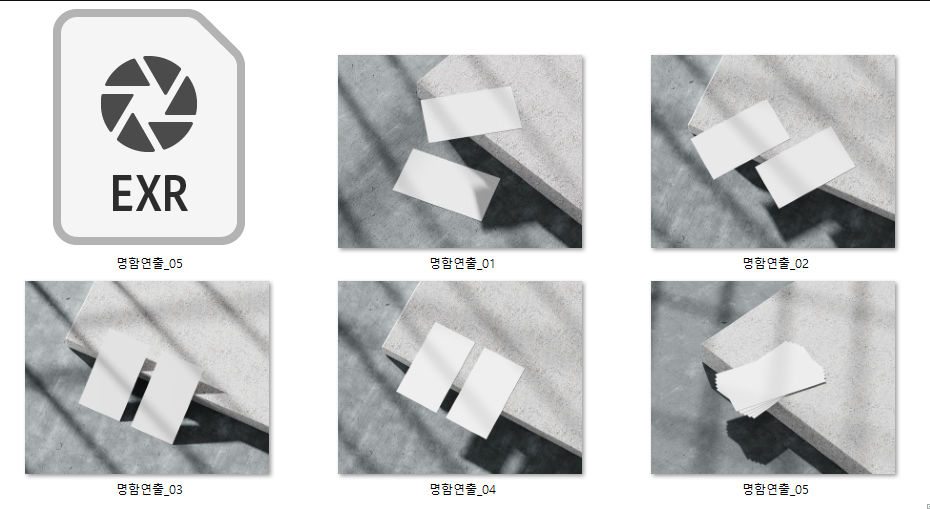 EXR

명함연출_05

명함연출_01

명함연출_02

명함연출_03

명함연출_04

명함연출_05