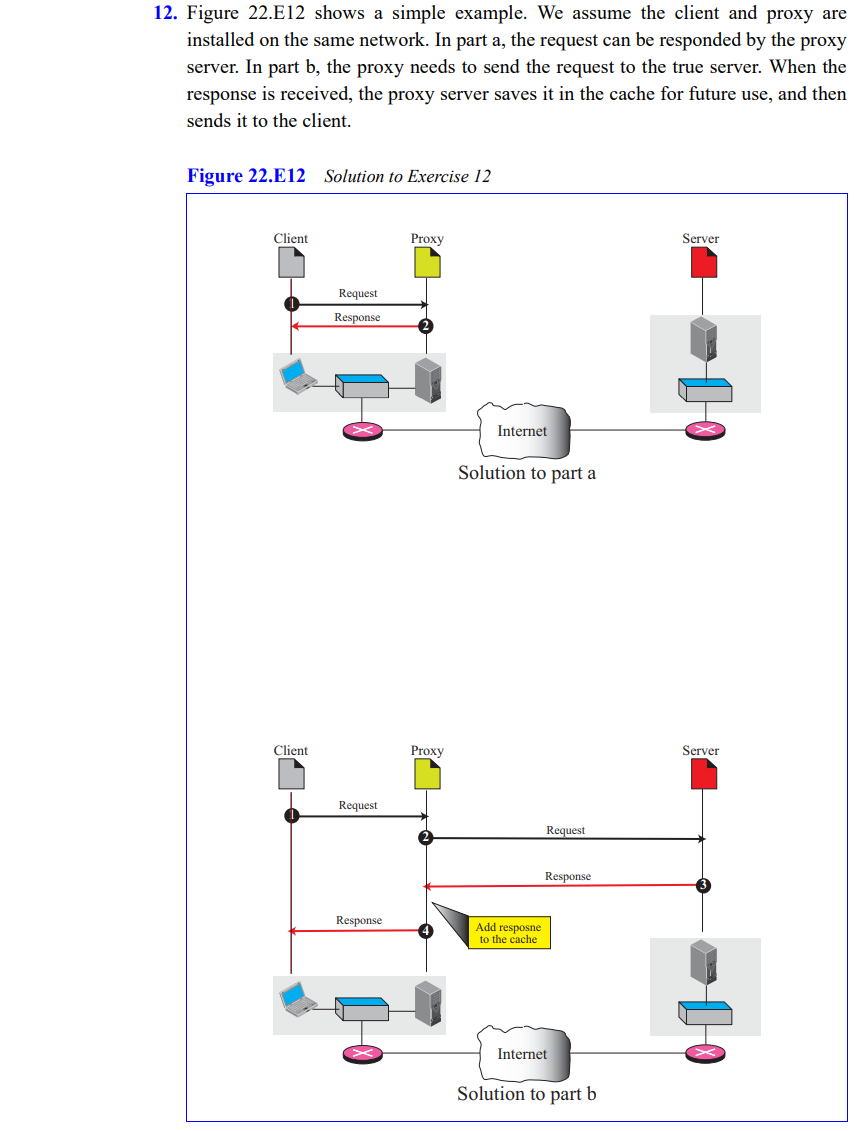 12. Figure 22.E12 shows a simple example. We assume the client and proxy are installed on the same network. In part a, the request can be responded by the proxy server. In part b, the proxy needs to send the request to the true server. When the response is received, the proxy server saves it in the cache for future use, and then sends it to the client.

Figure 22.E12 Solution to Exercise 12

Client
Proxy
Server
1
Request
Response
2
Internet
Solution to part a

Client
Proxy
Server
1
Request
2
Request
Response
3
Response
4
Add resposne to the cache
Internet
Solution to part b