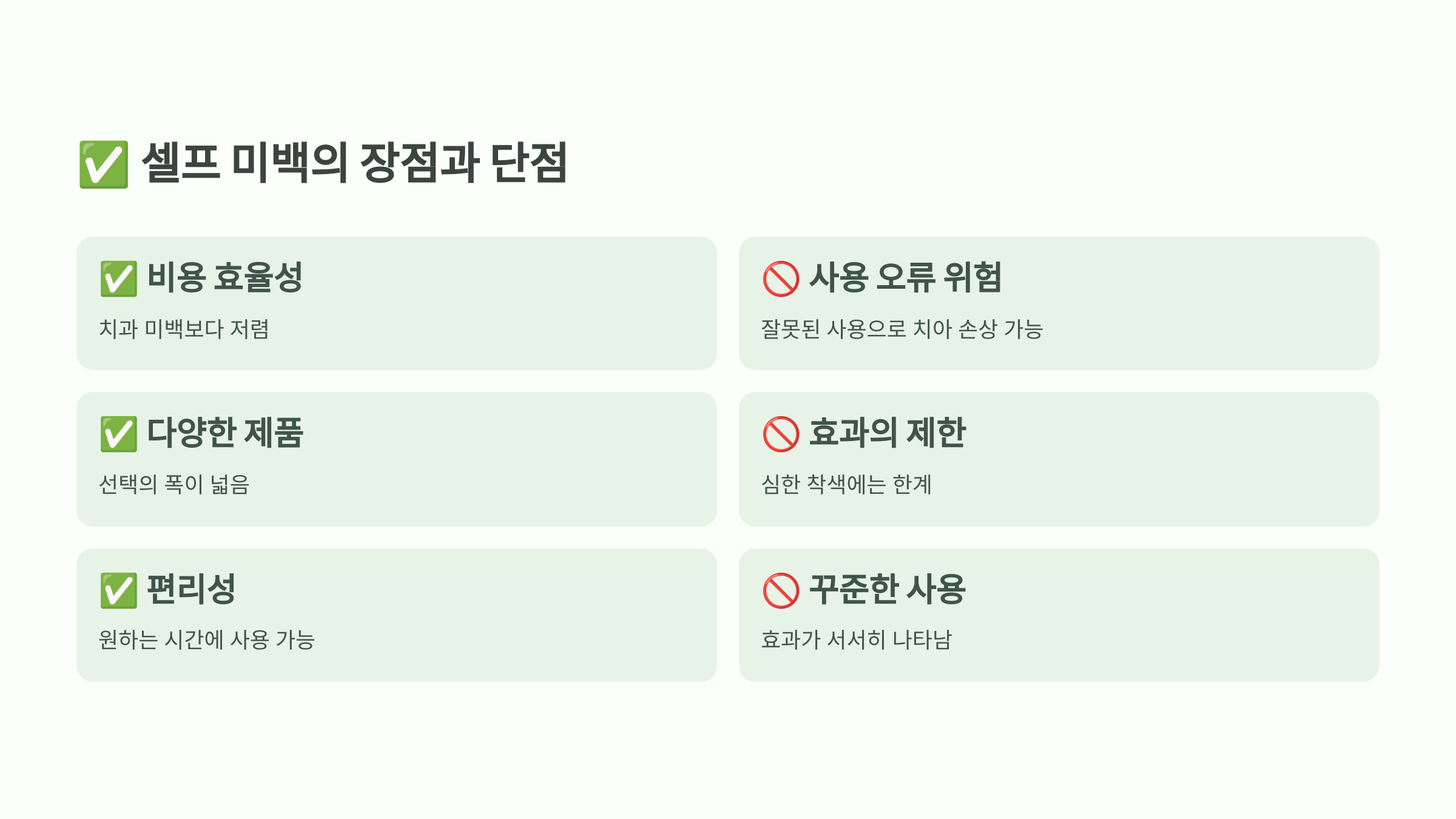 ✅ 셀프 미백의 장점과 단점

✅ 비용 효율성

치과 미백보다 저렴

✅ 다양한 제품

선택의 폭이 넓음

✅ 편리성

원하는 시간에 사용 가능

🚫 사용 오류 위험

잘못된 사용으로 치아 손상 가능

🚫 효과의 제한

심한 착색에는 한계

🚫 꾸준한 사용

효과가 서서히 나타남