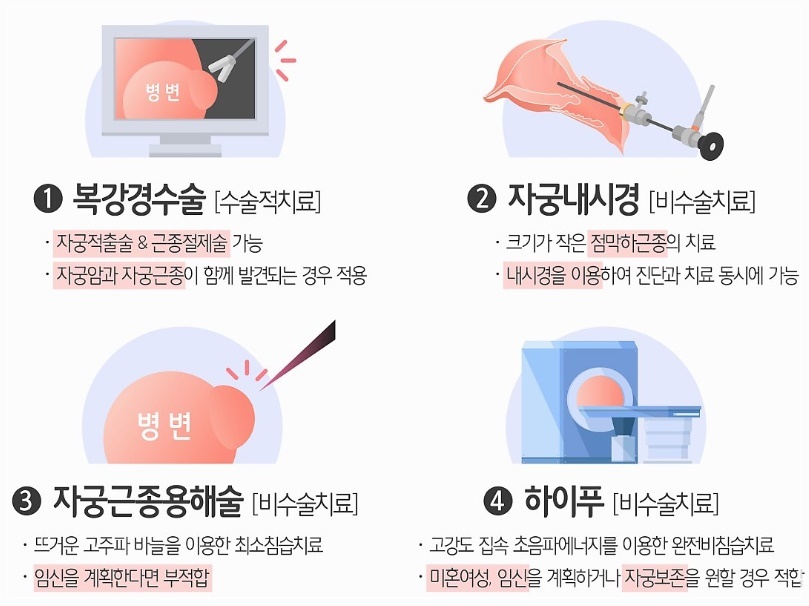 병 변

❶ 복강경수술 [수술적치료]

· 자궁적출술 & 근종절제술 가능

· 자궁암과 자궁근종이 함께 발견되는 경우 적용

❷ 자궁내시경 [비수술치료]

· 크기가 작은 점막하근종의 치료

· 내시경을 이용하여 진단과 치료 동시에 가능

병 변

❸ 자궁근종용해술 [비수술치료]

· 뜨거운 고주파 바늘을 이용한 최소침습치료

· 임신을 계획한다면 부적합

❹ 하이푸 [비수술치료]

· 고강도 집속 초음파에너지를 이용한 완전비침습치료

· 미혼여성, 임신을 계획하거나 자궁보존을 원할 경우 적합