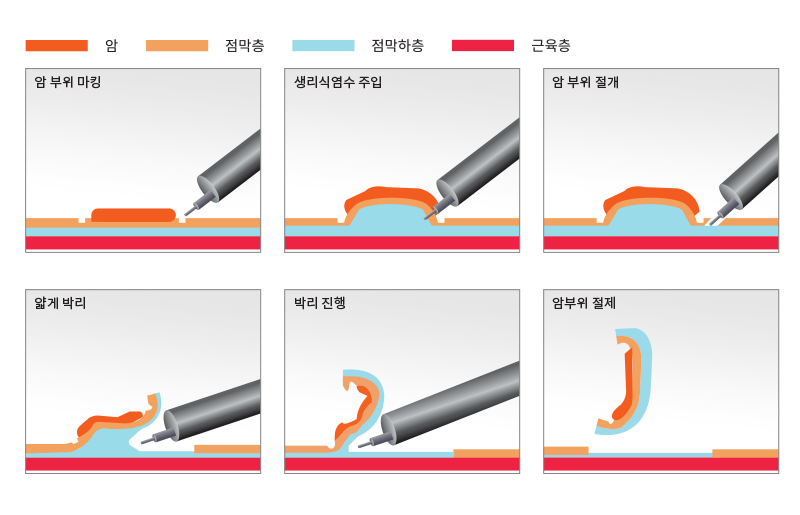 암
점막층
점막하층
근육층

암 부위 마킹

생리식염수 주입

암 부위 절개

얇게 박리

박리 진행

암부위 절제