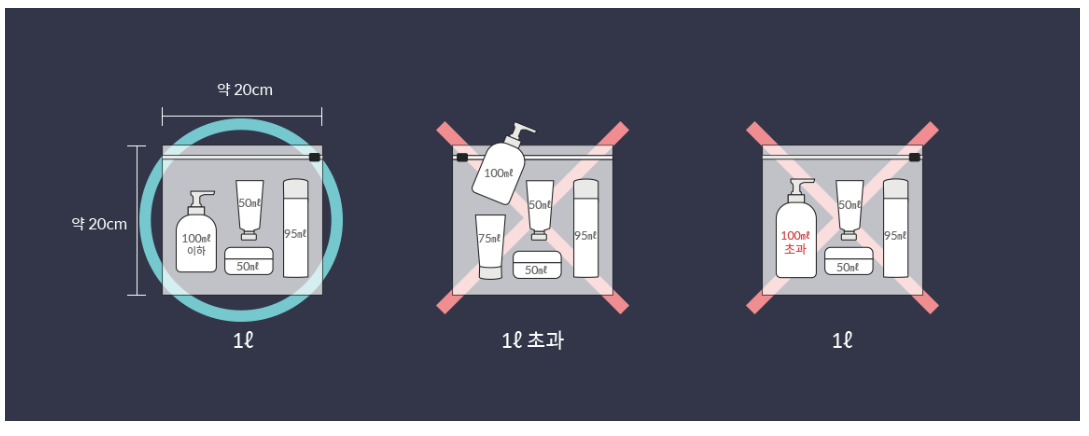 약 20cm

약 20cm

100㎖
이하

50㎖

50㎖

95㎖

1ℓ

100㎖

50㎖

75㎖

50㎖

95㎖

1ℓ 초과

100㎖
초과

50㎖

50㎖

95㎖

1ℓ