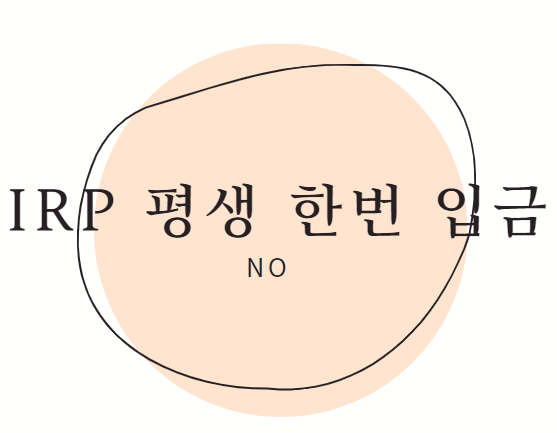 IRP 평생 한번 입금

NO