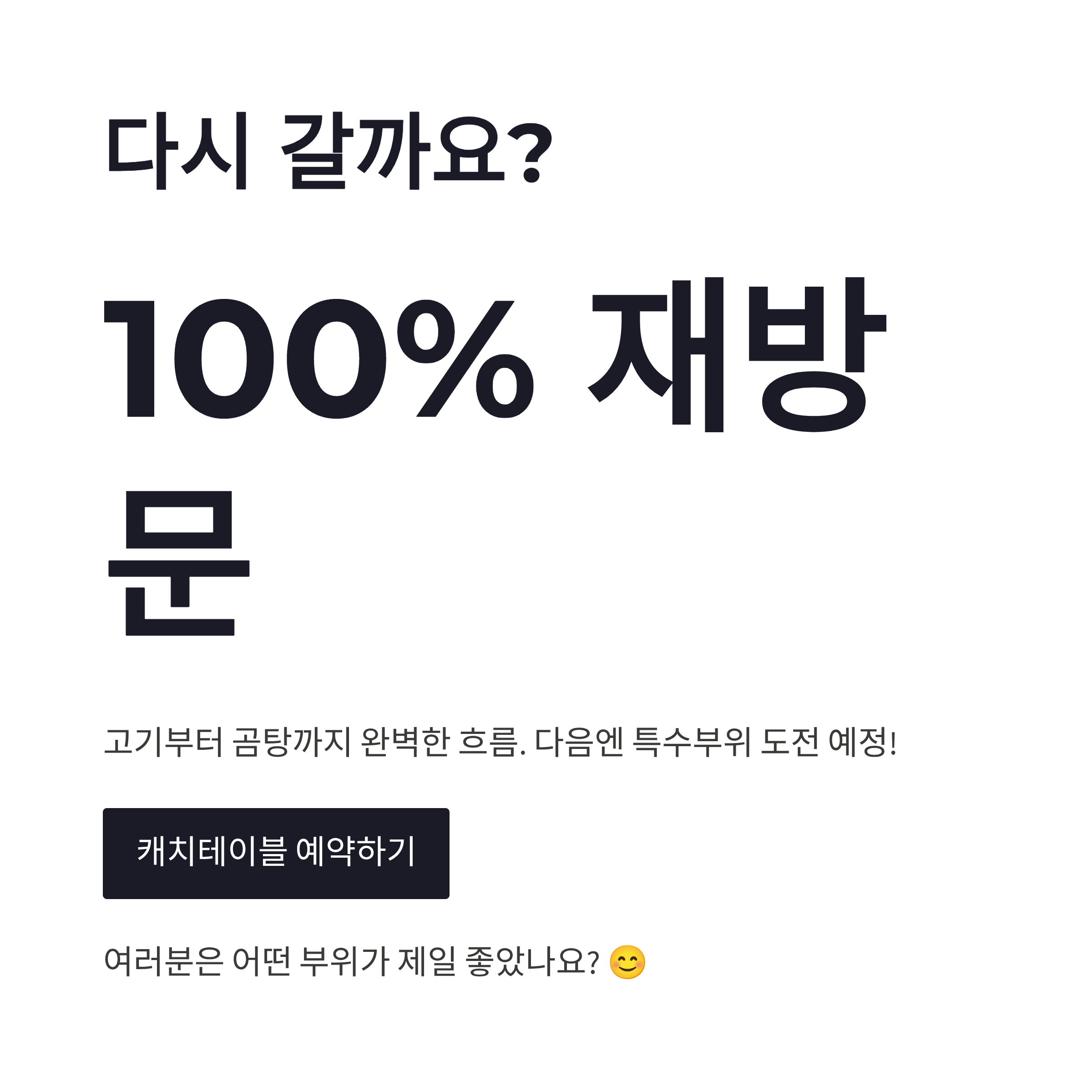 다시 갈까요?

100% 재방문

고기부터 곰탕까지 완벽한 흐름. 다음엔 특수부위 도전 예정!

캐치테이블 예약하기

여러분은 어떤 부위가 제일 좋았나요? 😊