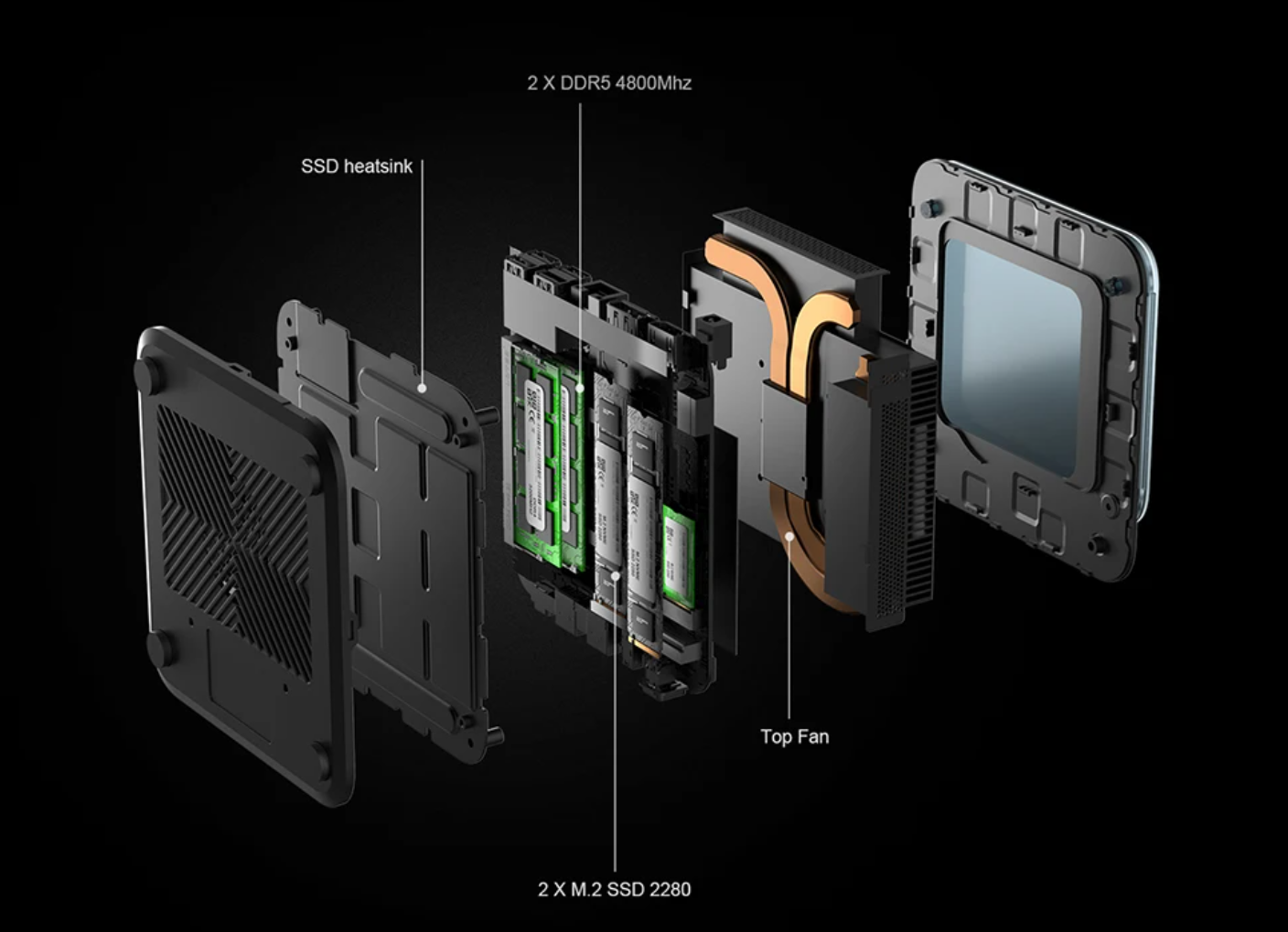 2 X DDR5 4800Mhz

SSD heatsink

Top Fan

2 X M.2 SSD 2280