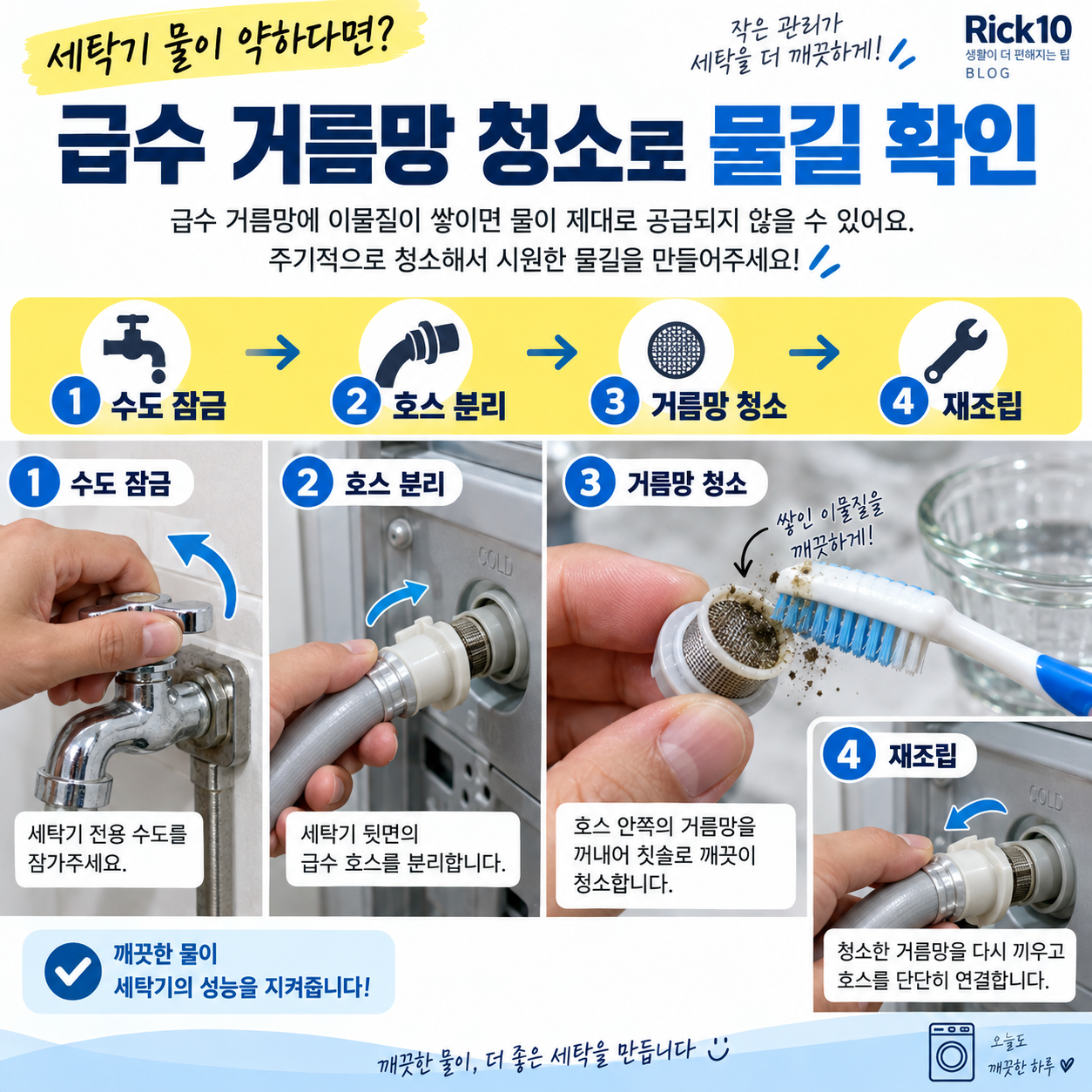 세탁기 물이 약하다면?

작은 관리가
세탁을 더 깨끗하게!

Rick10
생활이 더 편해지는 팁
BLOG

급수 거름망 청소로 물길 확인

급수 거름망에 이물질이 쌓이면 물이 제대로 공급되지 않을 수 있어요.
주기적으로 청소해서 시원한 물길을 만들어주세요!

1 수도 잠금 → 2 호스 분리 → 3 거름망 청소 → 4 재조립

1 수도 잠금

세탁기 전용 수도를
잠가주세요.

2 호스 분리

COLD

세탁기 뒷면의
급수 호스를 분리합니다.

3 거름망 청소

쌓인 이물질을
깨끗하게!

호스 안쪽의 거름망을
꺼내어 칫솔로 깨끗이
청소합니다.

4 재조립

COLD

청소한 거름망을 다시 끼우고
호스를 단단히 연결합니다.

깨끗한 물이
세탁기의 성능을 지켜줍니다!

깨끗한 물이, 더 좋은 세탁을 만듭니다

오늘도
깨끗한 하루