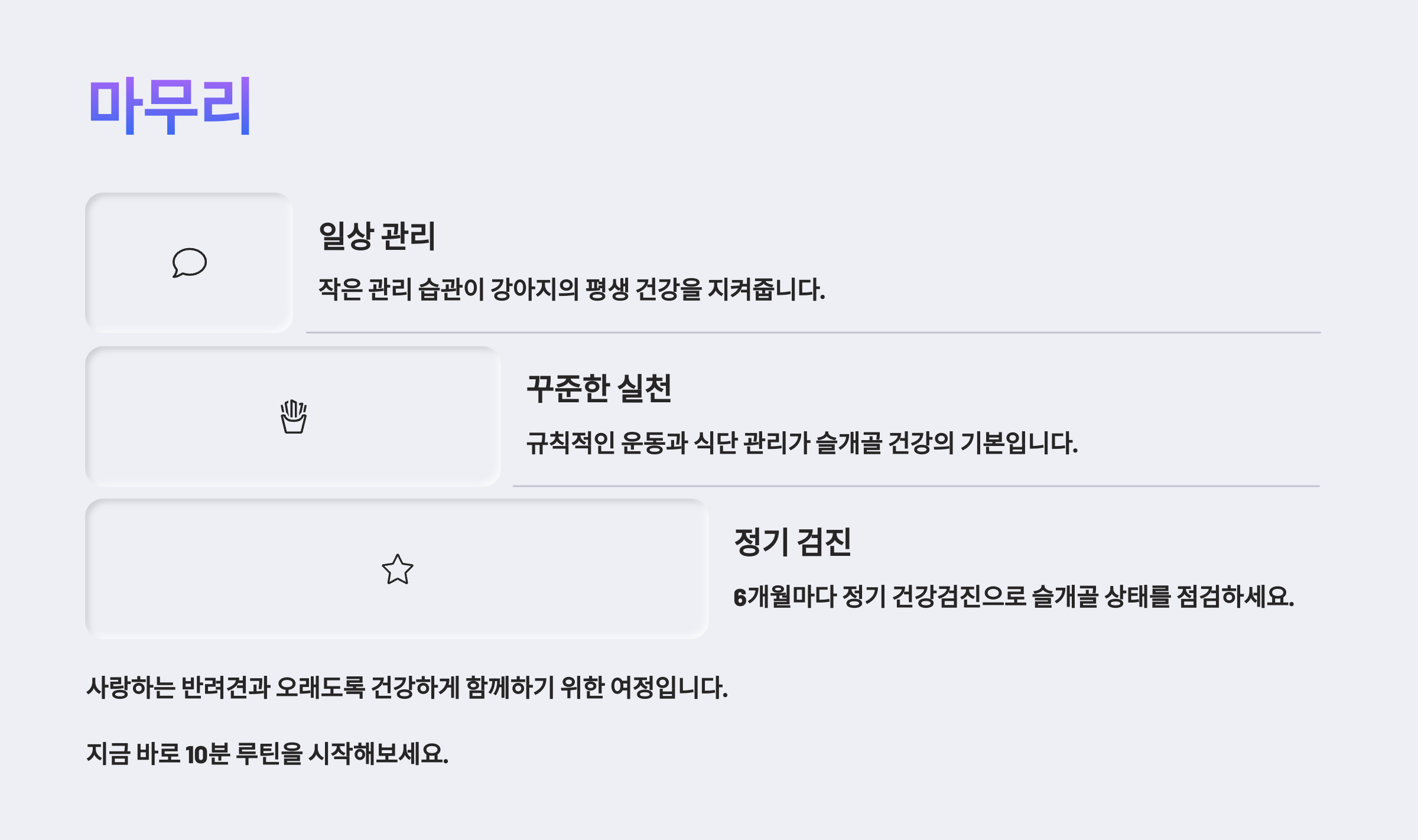 마무리

일상 관리

작은 관리 습관이 강아지의 평생 건강을 지켜줍니다.

꾸준한 실천

규칙적인 운동과 식단 관리가 슬개골 건강의 기본입니다.

정기 검진

6개월마다 정기 건강검진으로 슬개골 상태를 점검하세요.

사랑하는 반려견과 오래도록 건강하게 함께하기 위한 여정입니다.

지금 바로 10분 루틴을 시작해보세요.