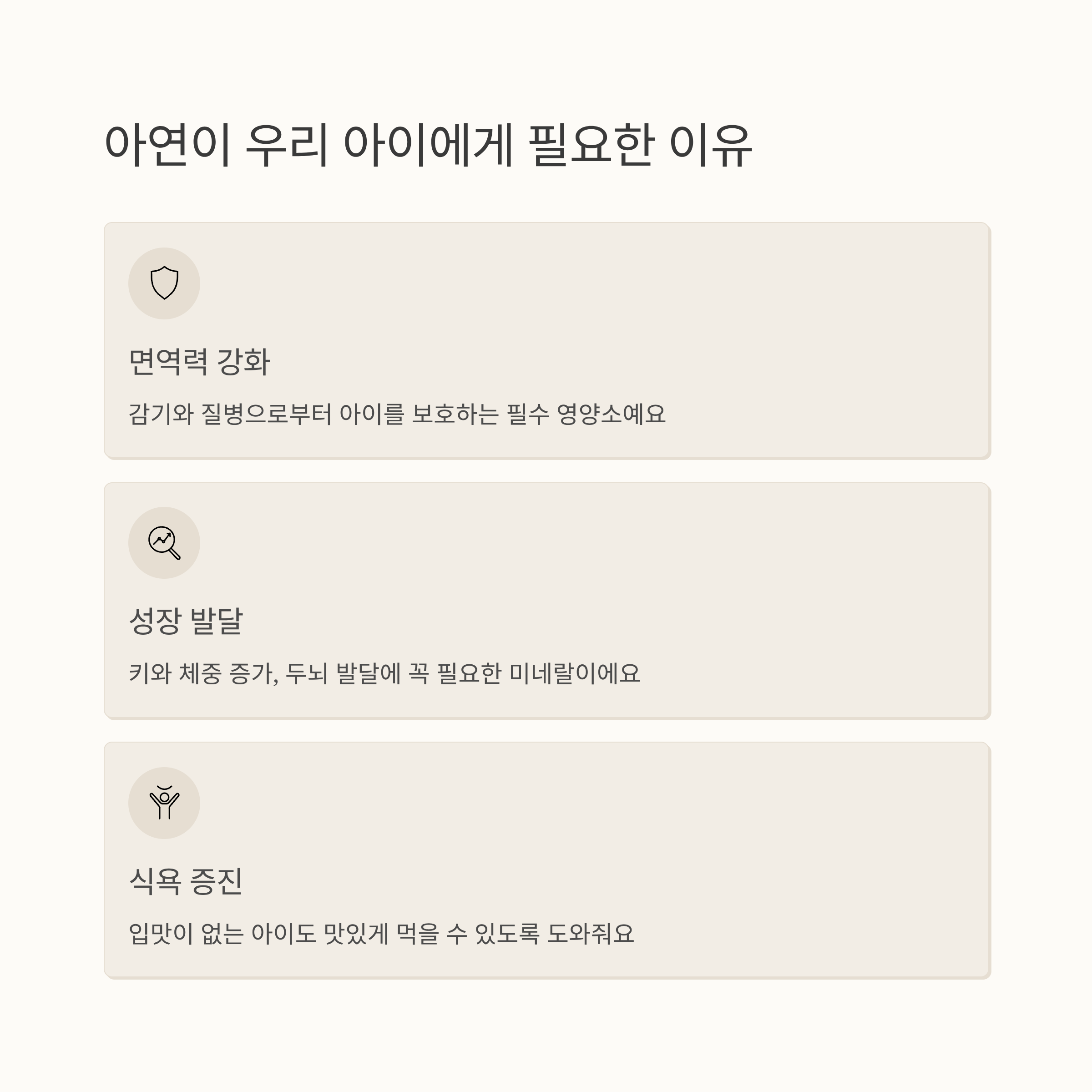 아연이 우리 아이에게 필요한 이유

면역력 강화

감기와 질병으로부터 아이를 보호하는 필수 영양소예요

성장 발달

키와 체중 증가, 두뇌 발달에 꼭 필요한 미네랄이에요

식욕 증진

입맛이 없는 아이도 맛있게 먹을 수 있도록 도와줘요