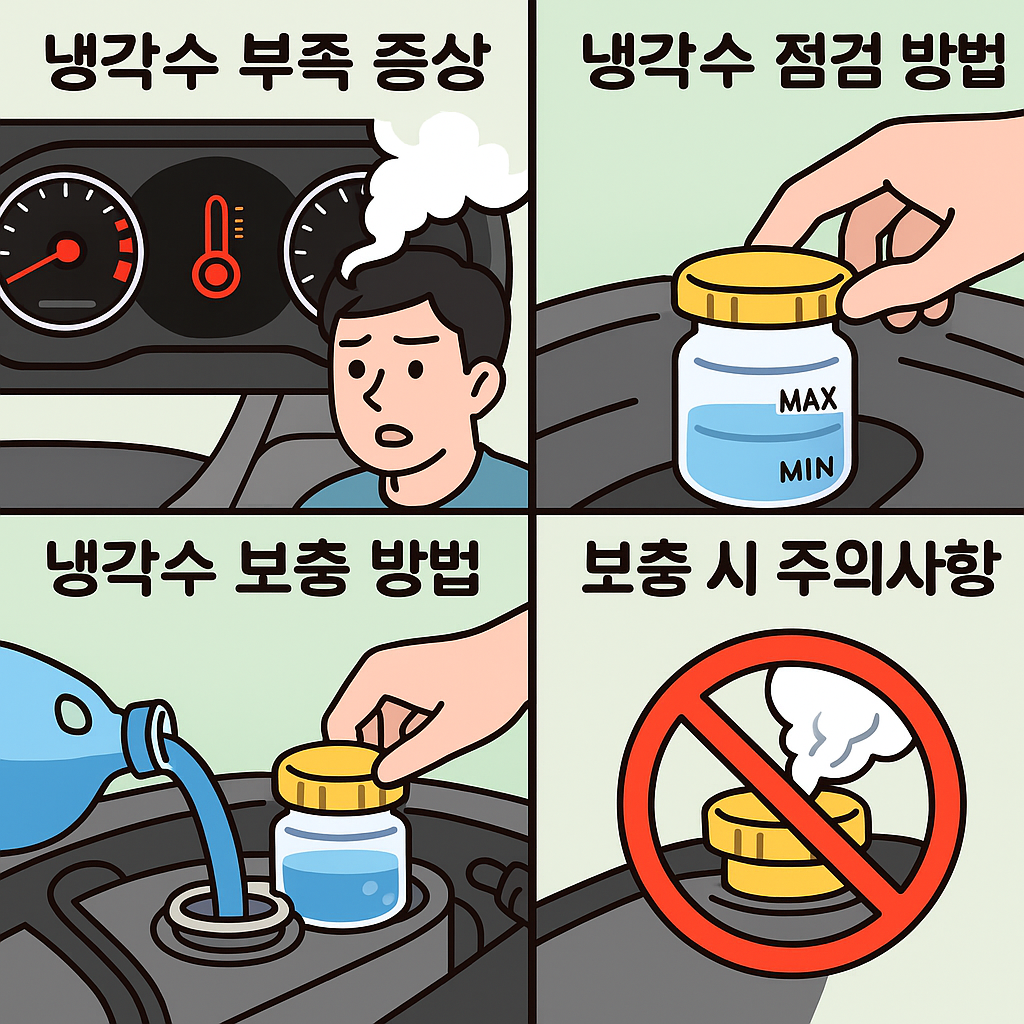 냉각수 부족 증상

냉각수 점검 방법

MAX

MIN

냉각수 보충 방법

보충 시 주의사항