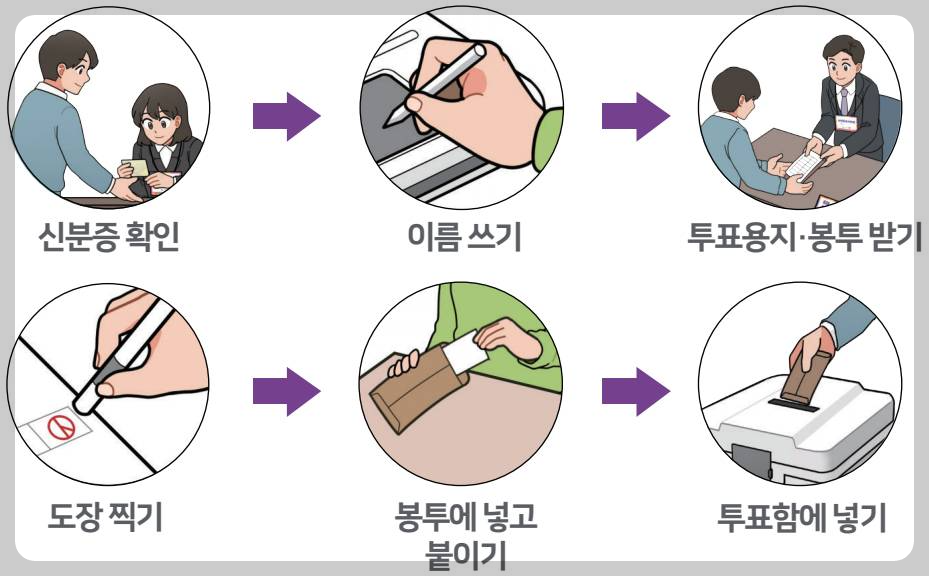 신분증 확인

이름 쓰기

투표용지·봉투 받기

도장 찍기

봉투에 넣고 붙이기

투표함에 넣기