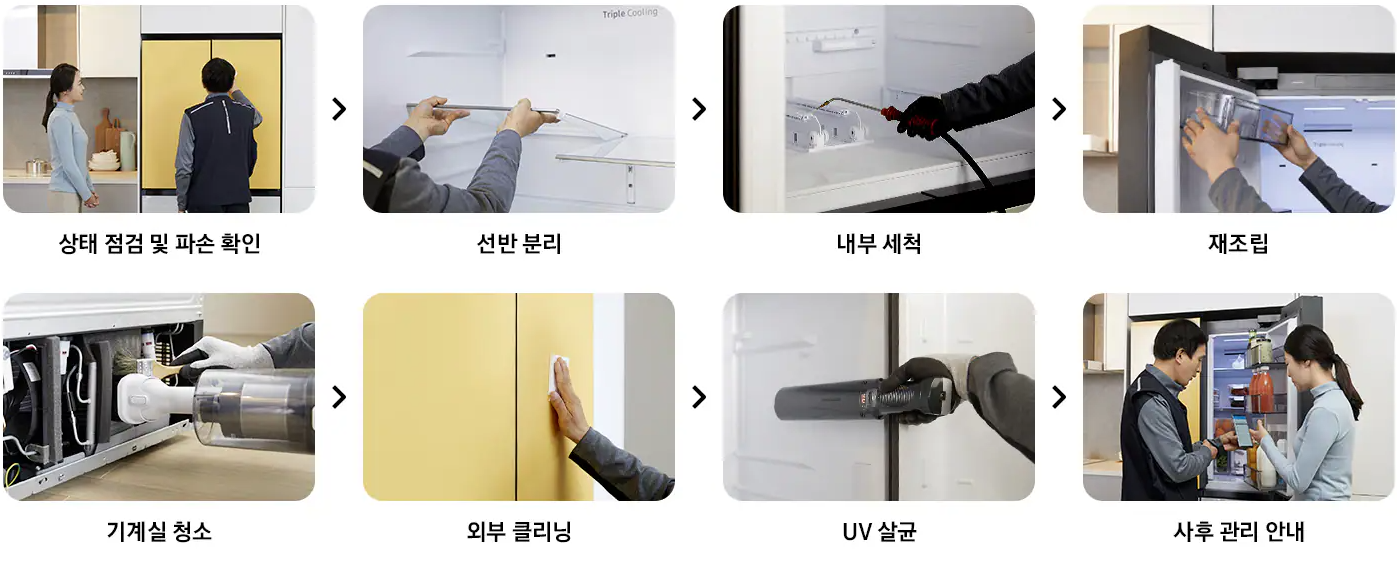 Triple Cooling

상태 점검 및 파손 확인

선반 분리

내부 세척

재조립

기계실 청소

외부 클리닝

UV 살균

사후 관리 안내