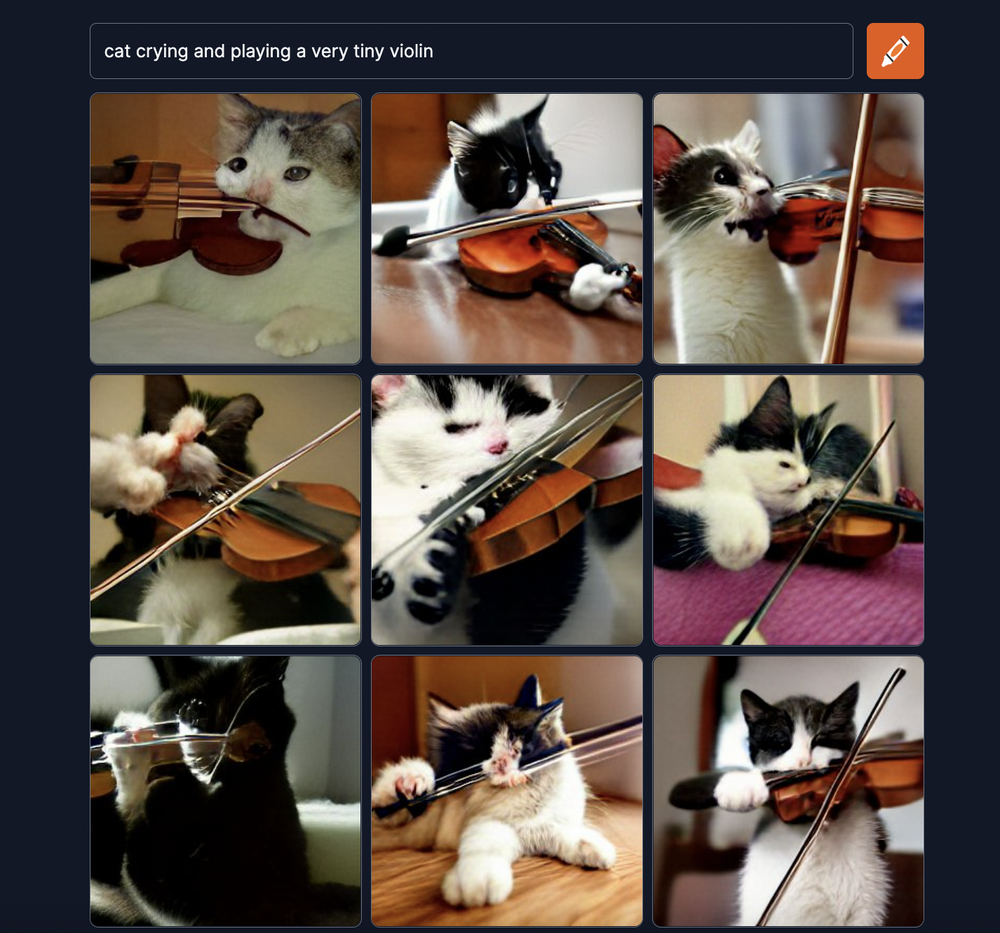 cat crying and playing a very tiny violin