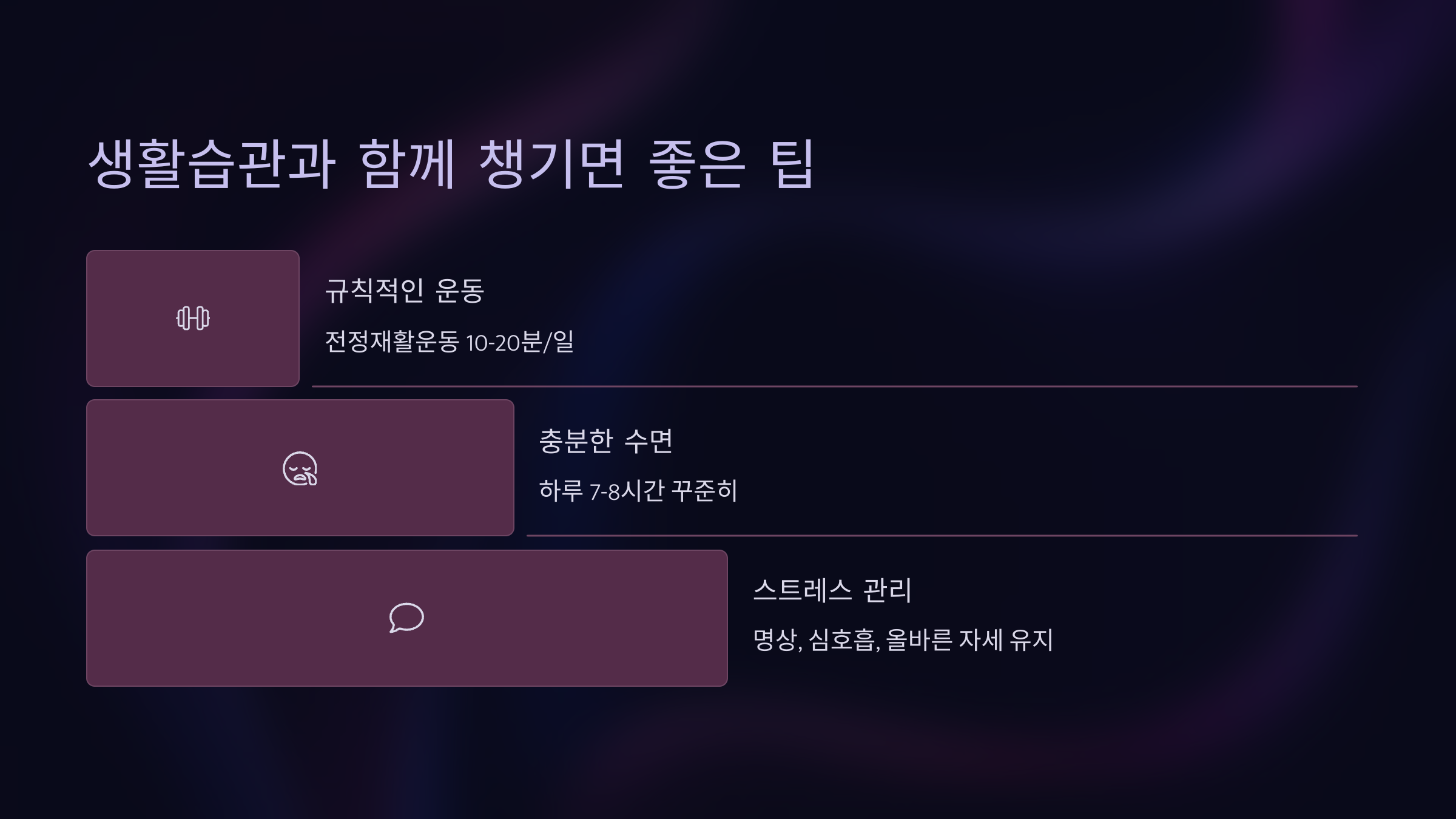 생활습관과 함께 챙기면 좋은 팁

규칙적인 운동

전정재활운동 10-20분/일

충분한 수면

하루 7-8시간 꾸준히

스트레스 관리

명상, 심호흡, 올바른 자세 유지