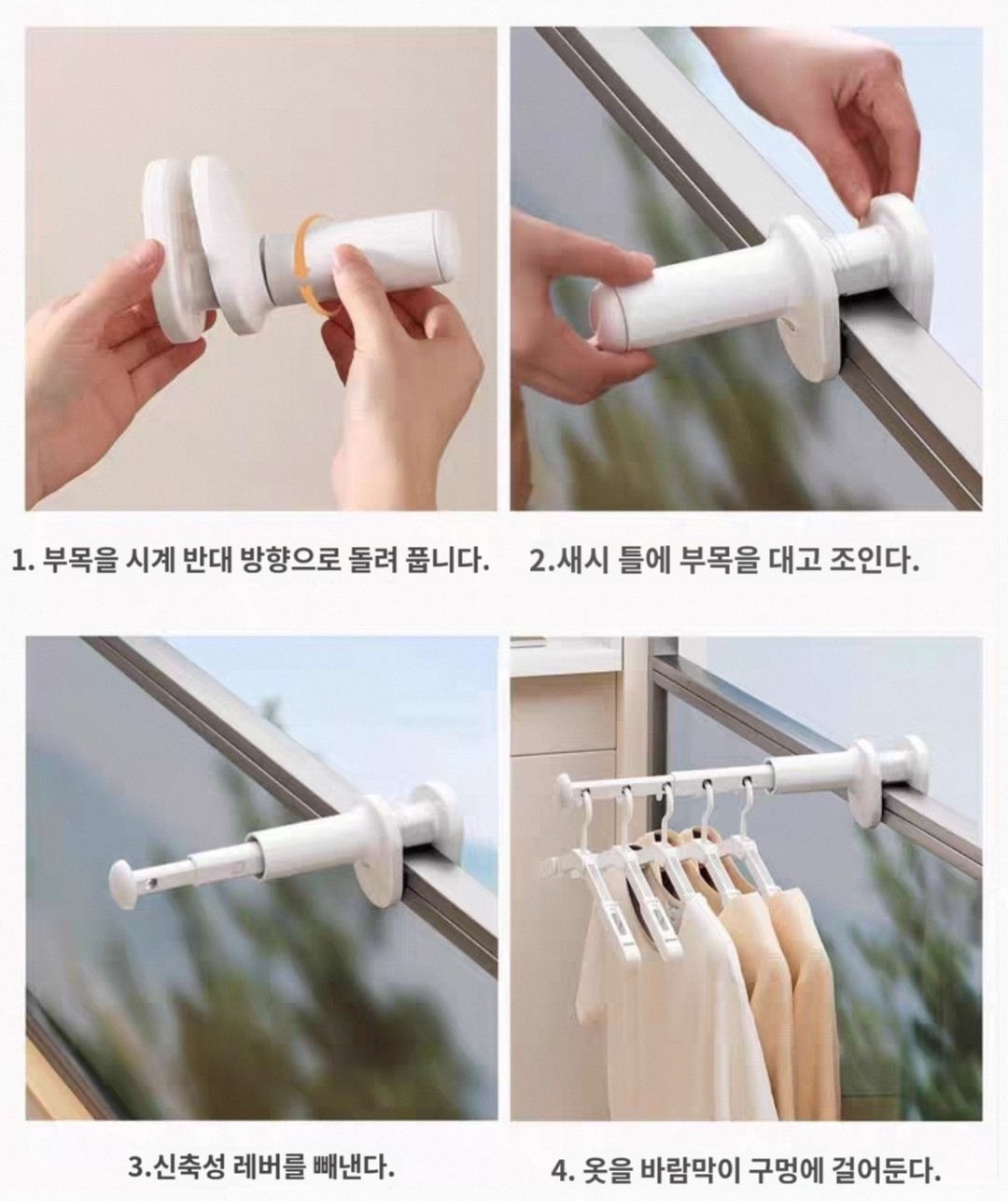 1. 부목을 시계 반대 방향으로 돌려 풉니다.

2.새시 틀에 부목을 대고 조인다.

3.신축성 레버를 빼낸다.

4. 옷을 바람막이 구멍에 걸어둔다.